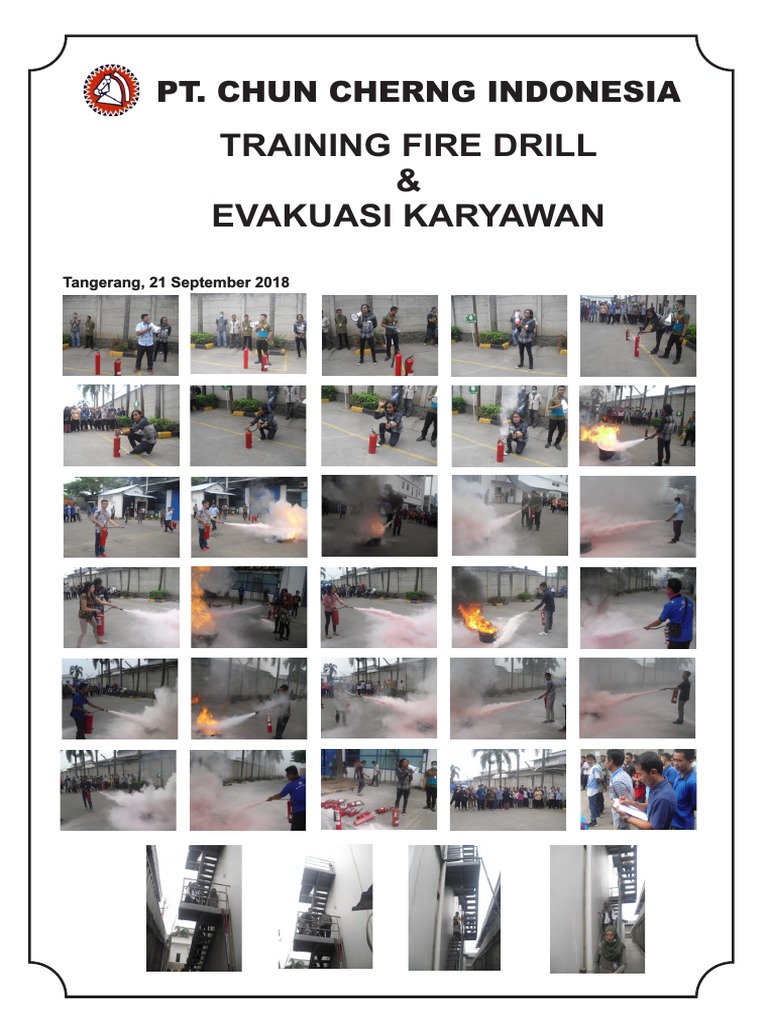 PT. CHUN CHERNG INDONESIA

TRAINING FIRE DRILL
&
EVAKUASI KARYAWAN

Tangerang, 21 September 2018