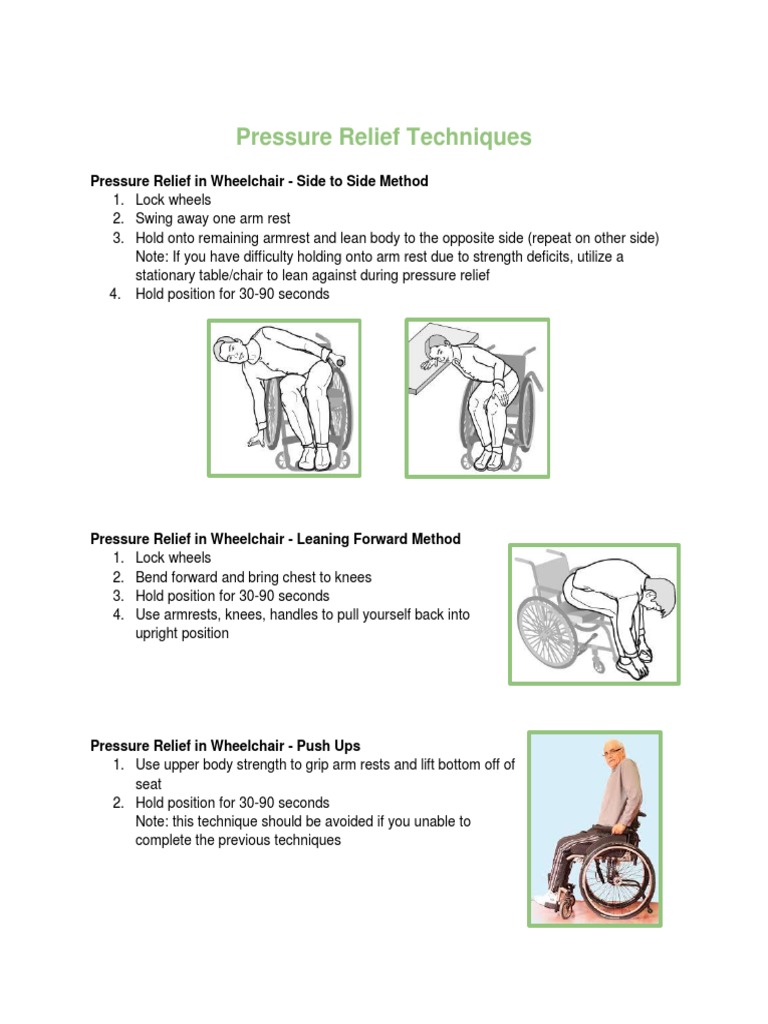 Pressure Relief Techniques

Pressure Relief in Wheelchair - Side to Side Method
1. Lock wheels
2. Swing away one arm rest
3. Hold onto remaining armrest and lean body to the opposite side (repeat on other side)
Note: If you have difficulty holding onto arm rest due to strength deficits, utilize a stationary table/chair to lean against during pressure relief
4. Hold position for 30-90 seconds

Pressure Relief in Wheelchair - Leaning Forward Method
1. Lock wheels
2. Bend forward and bring chest to knees
3. Hold position for 30-90 seconds
4. Use armrests, knees, handles to pull yourself back into upright position

Pressure Relief in Wheelchair - Push Ups
1. Use upper body strength to grip arm rests and lift bottom off of seat
2. Hold position for 30-90 seconds
Note: this technique should be avoided if you unable to complete the previous techniques