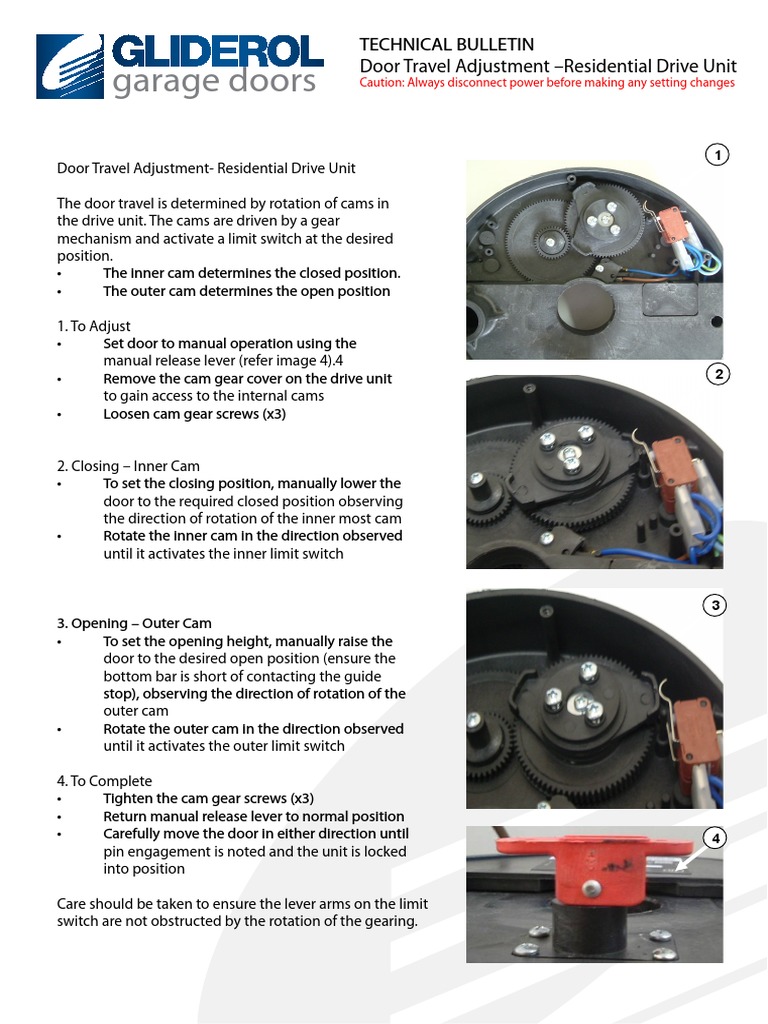 GLIDEROL
garage doors

TECHNICAL BULLETIN
Door Travel Adjustment –Residential Drive Unit
Caution: Always disconnect power before making any setting changes

Door Travel Adjustment- Residential Drive Unit

The door travel is determined by rotation of cams in the drive unit. The cams are driven by a gear mechanism and activate a limit switch at the desired position.
• The inner cam determines the closed position.
• The outer cam determines the open position

1. To Adjust
• Set door to manual operation using the manual release lever (refer image 4).4
• Remove the cam gear cover on the drive unit to gain access to the internal cams
• Loosen cam gear screws (x3)

2. Closing – Inner Cam
• To set the closing position, manually lower the door to the required closed position observing the direction of rotation of the inner most cam
• Rotate the inner cam in the direction observed until it activates the inner limit switch

3. Opening – Outer Cam
• To set the opening height, manually raise the door to the desired open position (ensure the bottom bar is short of contacting the guide stop), observing the direction of rotation of the outer cam
• Rotate the outer cam in the direction observed until it activates the outer limit switch

4. To Complete
• Tighten the cam gear screws (x3)
• Return manual release lever to normal position
• Carefully move the door in either direction until pin engagement is noted and the unit is locked into position

Care should be taken to ensure the lever arms on the limit switch are not obstructed by the rotation of the gearing.

1

2

3

4