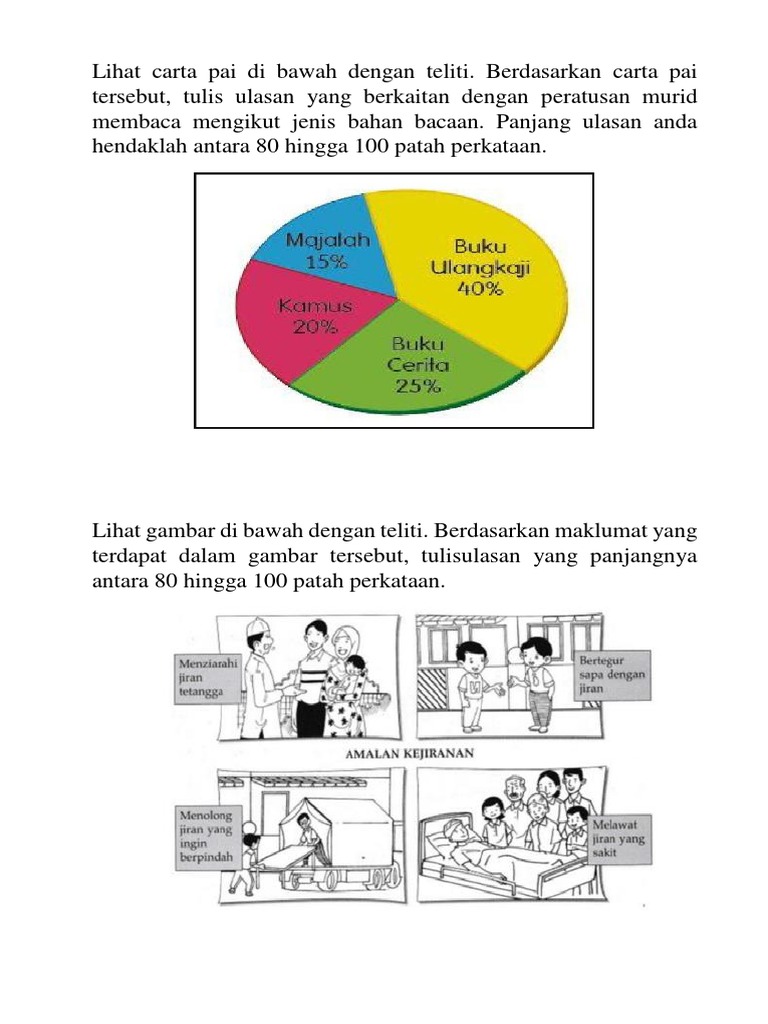 Lihat carta pai di bawah dengan teliti. Berdasarkan carta pai tersebut, tulis ulasan yang berkaitan dengan peratusan murid membaca mengikut jenis bahan bacaan. Panjang ulasan anda hendaklah antara 80 hingga 100 patah perkataan.

Majalah 15%
Buku Ulangkaji 40%
Kamus 20%
Buku Cerita 25%

Lihat gambar di bawah dengan teliti. Berdasarkan maklumat yang terdapat dalam gambar tersebut, tulisulasan yang panjangnya antara 80 hingga 100 patah perkataan.

Menziarahi jiran tetangga

Bertegur sapa dengan jiran

AMALAN KEJIRANAN

Menolong jiran yang ingin berpindah

Melawat jiran yang sakit