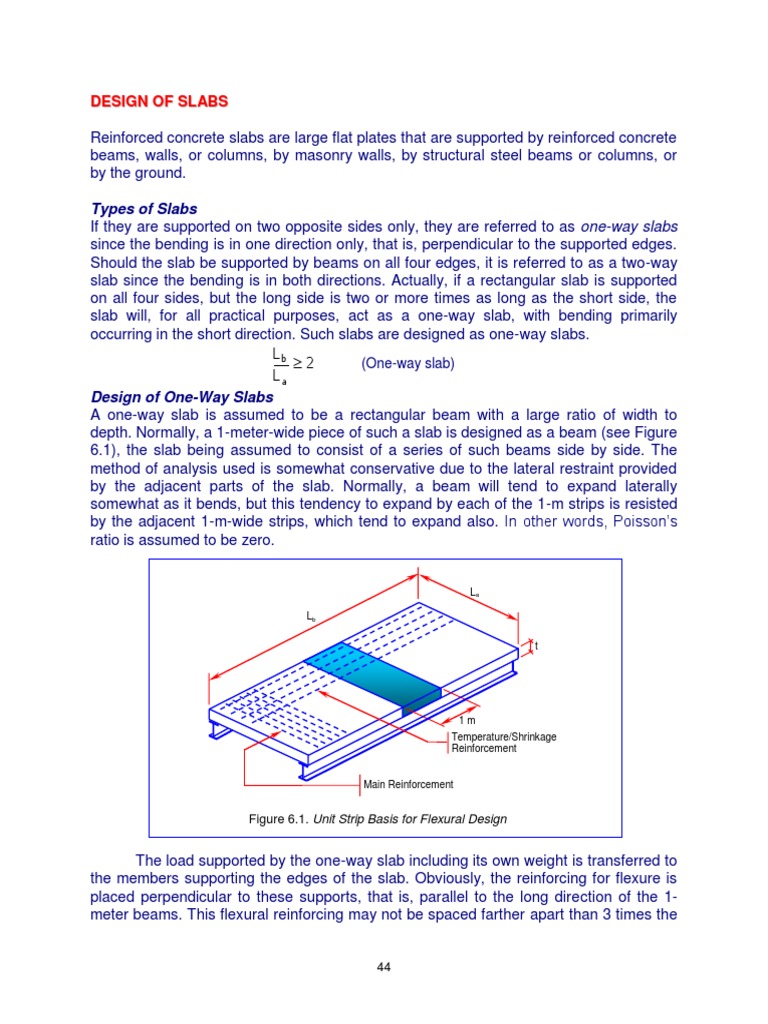 DESIGN OF SLABS

Reinforced concrete slabs are large flat plates that are supported by reinforced concrete beams, walls, or columns, by masonry walls, by structural steel beams or columns, or by the ground.

Types of Slabs
If they are supported on two opposite sides only, they are referred to as one-way slabs since the bending is in one direction only, that is, perpendicular to the supported edges. Should the slab be supported by beams on all four edges, it is referred to as a two-way slab since the bending is in both directions. Actually, if a rectangular slab is supported on all four sides, but the long side is two or more times as long as the short side, the slab will, for all practical purposes, act as a one-way slab, with bending primarily occurring in the short direction. Such slabs are designed as one-way slabs.

$\frac{L_b}{L_a} \geq 2$ (One-way slab)

Design of One-Way Slabs
A one-way slab is assumed to be a rectangular beam with a large ratio of width to depth. Normally, a 1-meter-wide piece of such a slab is designed as a beam (see Figure 6.1), the slab being assumed to consist of a series of such beams side by side. The method of analysis used is somewhat conservative due to the lateral restraint provided by the adjacent parts of the slab. Normally, a beam will tend to expand laterally somewhat as it bends, but this tendency to expand by each of the 1-m strips is resisted by the adjacent 1-m-wide strips, which tend to expand also. In other words, Poisson's ratio is assumed to be zero.

$L_a$
$L_b$
t
1 m
Temperature/Shrinkage Reinforcement
Main Reinforcement

Figure 6.1. Unit Strip Basis for Flexural Design

The load supported by the one-way slab including its own weight is transferred to the members supporting the edges of the slab. Obviously, the reinforcing for flexure is placed perpendicular to these supports, that is, parallel to the long direction of the 1-meter beams. This flexural reinforcing may not be spaced farther apart than 3 times the

44