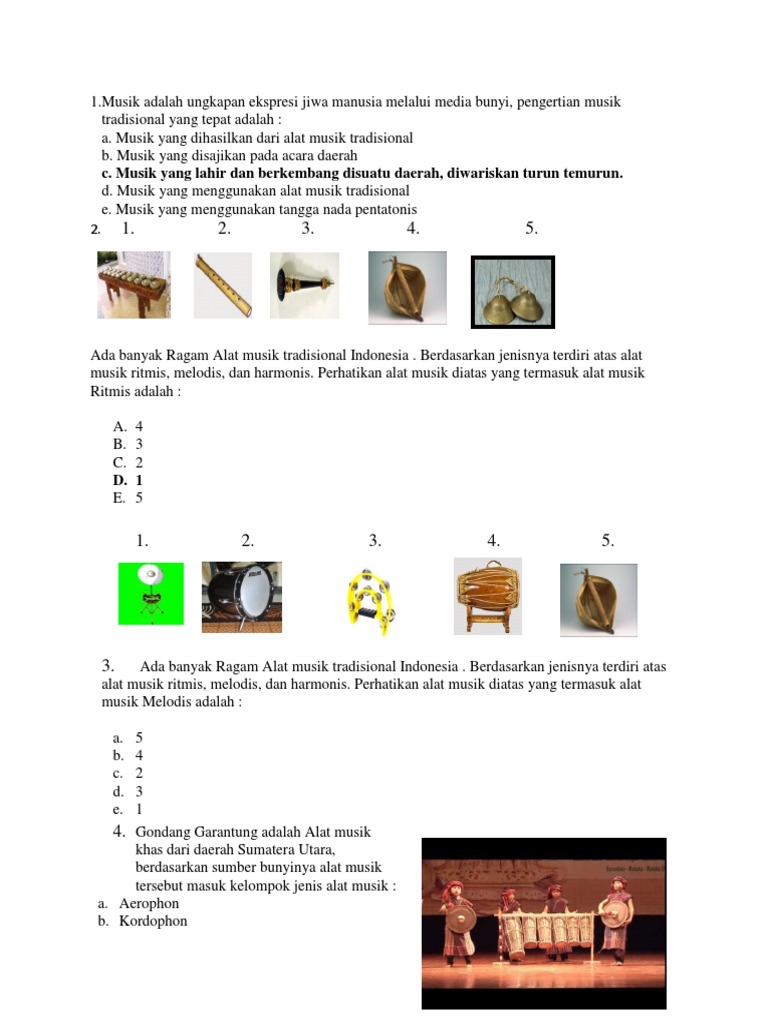 1.Musik adalah ungkapan ekspresi jiwa manusia melalui media bunyi, pengertian musik tradisional yang tepat adalah :
a. Musik yang dihasilkan dari alat musik tradisional
b. Musik yang disajikan pada acara daerah
c. Musik yang lahir dan berkembang disuatu daerah, diwariskan turun temurun.
d. Musik yang menggunakan alat musik tradisional
e. Musik yang menggunakan tangga nada pentatonis

2. 1. 2. 3. 4. 5.

Ada banyak Ragam Alat musik tradisional Indonesia . Berdasarkan jenisnya terdiri atas alat musik ritmis, melodis, dan harmonis. Perhatikan alat musik diatas yang termasuk alat musik Ritmis adalah :

A. 4
B. 3
C. 2
D. 1
E. 5

1. 2. 3. 4. 5.

3. Ada banyak Ragam Alat musik tradisional Indonesia . Berdasarkan jenisnya terdiri atas alat musik ritmis, melodis, dan harmonis. Perhatikan alat musik diatas yang termasuk alat musik Melodis adalah :

a. 5
b. 4
c. 2
d. 3
e. 1

4. Gondang Garantung adalah Alat musik khas dari daerah Sumatera Utara, berdasarkan sumber bunyinya alat musik tersebut masuk kelompok jenis alat musik :
a. Aerophon
b. Kordophon