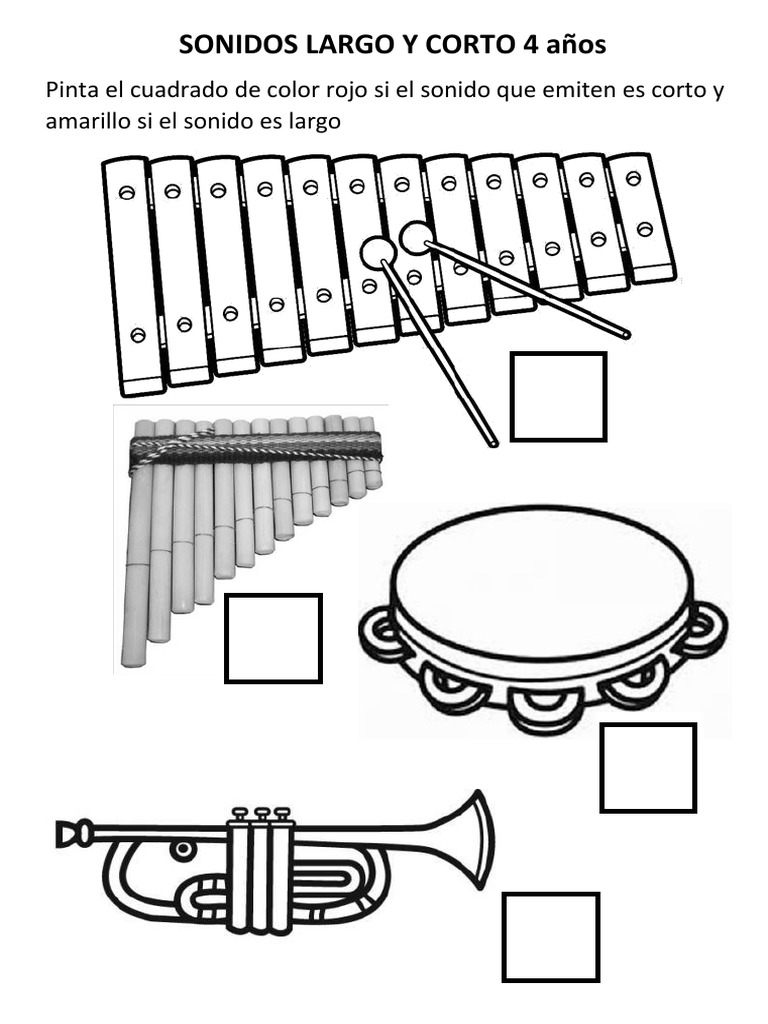 SONIDOS LARGO Y CORTO 4 años

Pinta el cuadrado de color rojo si el sonido que emiten es corto y amarillo si el sonido es largo