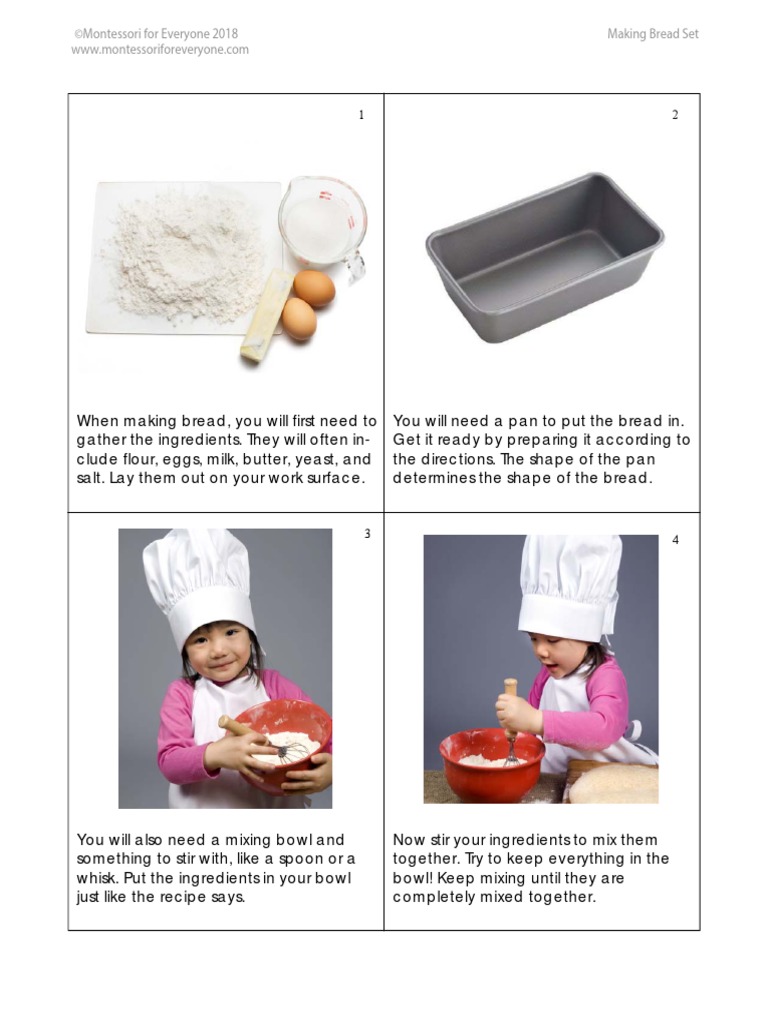 ©Montessori for Everyone 2018
www.montessoriforeveryone.com

Making Bread Set

1

When making bread, you will first need to gather the ingredients. They will often include flour, eggs, milk, butter, yeast, and salt. Lay them out on your work surface.

2

You will need a pan to put the bread in. Get it ready by preparing it according to the directions. The shape of the pan determines the shape of the bread.

3

You will also need a mixing bowl and something to stir with, like a spoon or a whisk. Put the ingredients in your bowl just like the recipe says.

4

Now stir your ingredients to mix them together. Try to keep everything in the bowl! Keep mixing until they are completely mixed together.