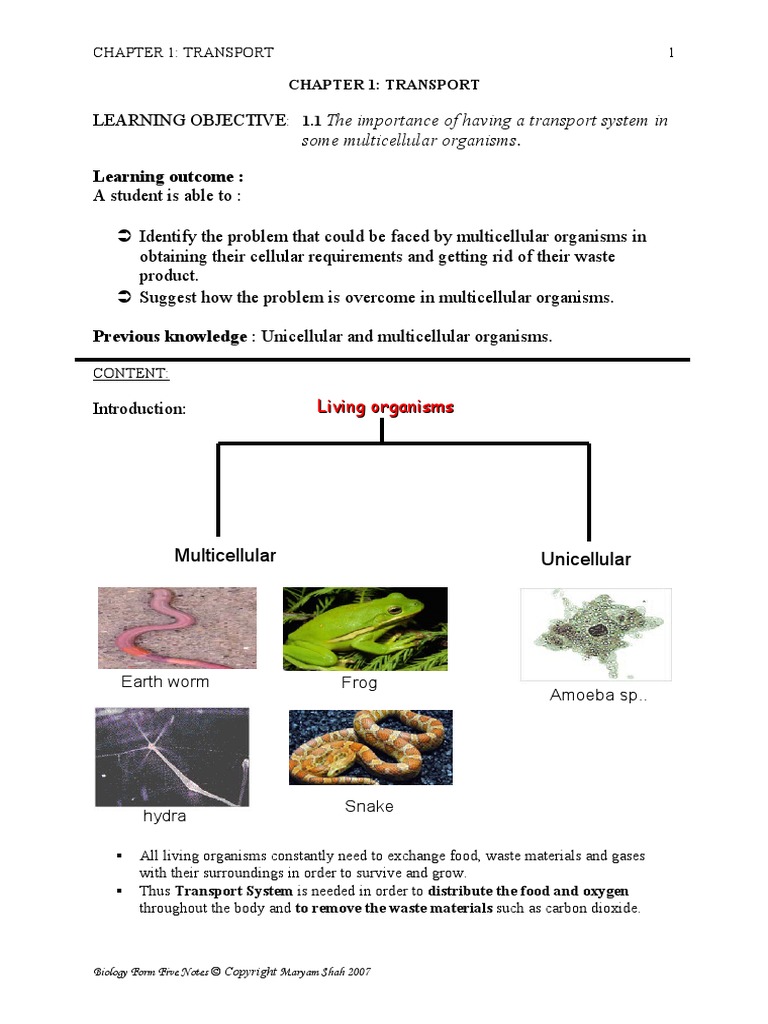 CHAPTER 1: TRANSPORT 1

CHAPTER 1: TRANSPORT

LEARNING OBJECTIVE: 1.1 The importance of having a transport system in some multicellular organisms.

Learning outcome :
A student is able to :

➲ Identify the problem that could be faced by multicellular organisms in obtaining their cellular requirements and getting rid of their waste product.
➲ Suggest how the problem is overcome in multicellular organisms.

Previous knowledge : Unicellular and multicellular organisms.

CONTENT:

Introduction:

Living organisms

Multicellular

Unicellular

Earth worm

Frog

Amoeba sp..

hydra

Snake

▪ All living organisms constantly need to exchange food, waste materials and gases with their surroundings in order to survive and grow.
▪ Thus Transport System is needed in order to distribute the food and oxygen throughout the body and to remove the waste materials such as carbon dioxide.

Biology Form Five Notes © Copyright Maryam Shah 2007