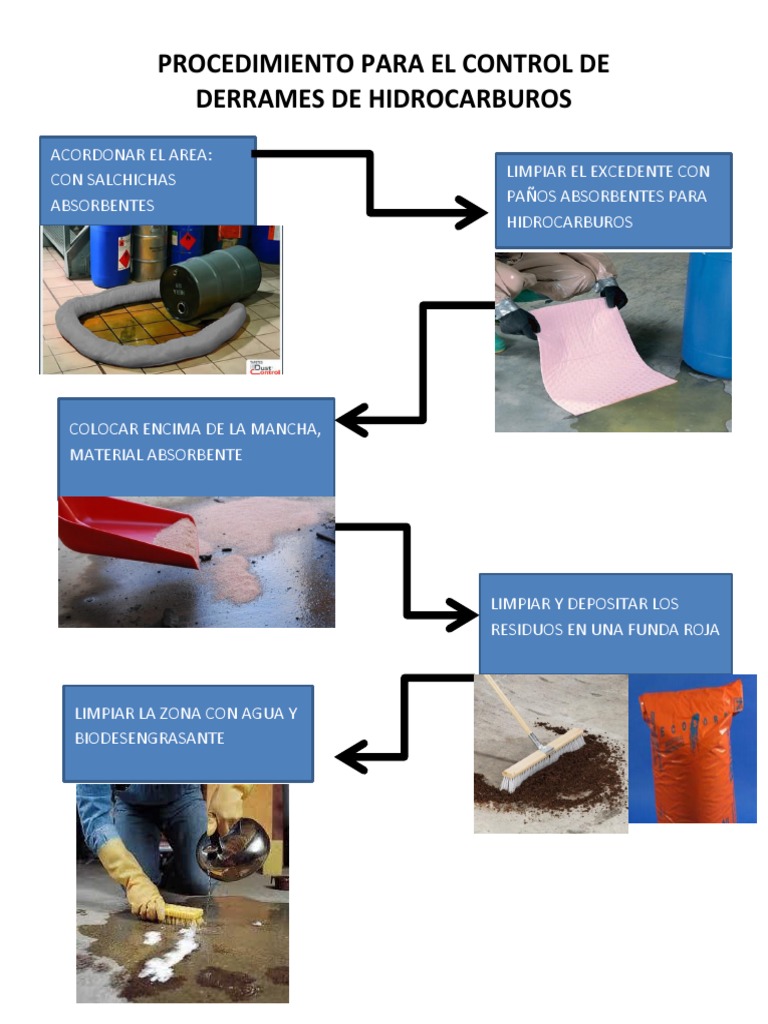 PROCEDIMIENTO PARA EL CONTROL DE DERRAMES DE HIDROCARBUROS

ACORDONAR EL AREA: CON SALCHICHAS ABSORBENTES

Dust Control

LIMPIAR EL EXCEDENTE CON PAÑOS ABSORBENTES PARA HIDROCARBUROS

COLOCAR ENCIMA DE LA MANCHA, MATERIAL ABSORBENTE

LIMPIAR Y DEPOSITAR LOS RESIDUOS EN UNA FUNDA ROJA

LIMPIAR LA ZONA CON AGUA Y BIODESENGRASANTE