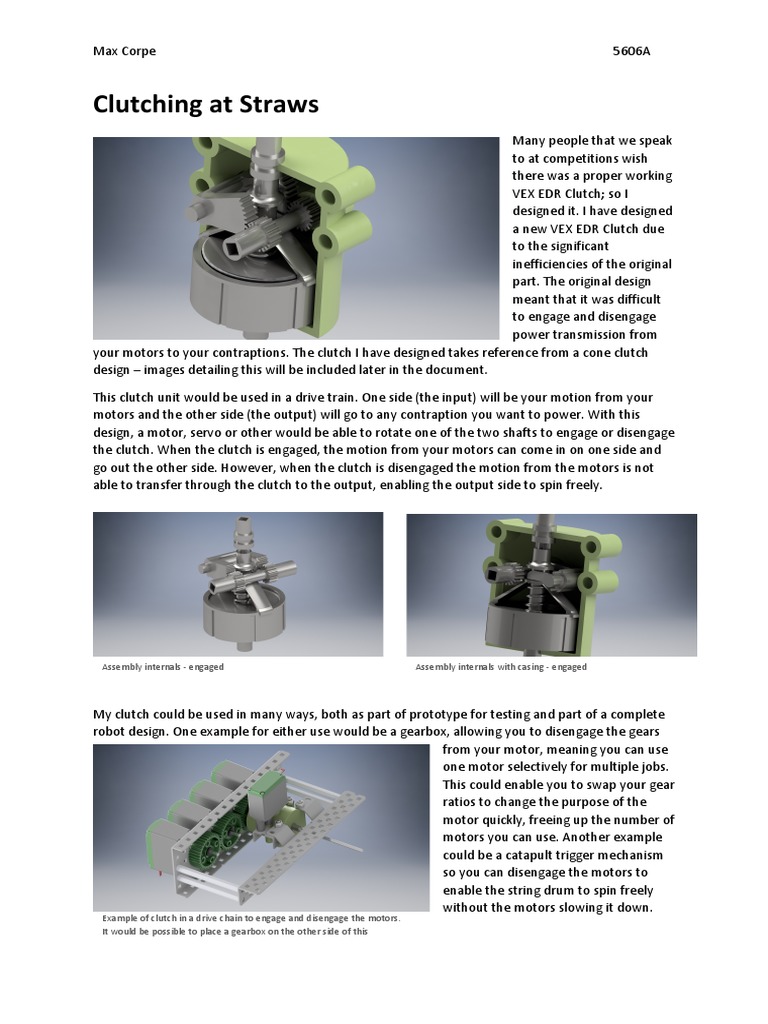 Max Corpe 5606A

Clutching at Straws

Many people that we speak to at competitions wish there was a proper working VEX EDR Clutch; so I designed it. I have designed a new VEX EDR Clutch due to the significant inefficiencies of the original part. The original design meant that it was difficult to engage and disengage power transmission from your motors to your contraptions. The clutch I have designed takes reference from a cone clutch design – images detailing this will be included later in the document.

This clutch unit would be used in a drive train. One side (the input) will be your motion from your motors and the other side (the output) will go to any contraption you want to power. With this design, a motor, servo or other would be able to rotate one of the two shafts to engage or disengage the clutch. When the clutch is engaged, the motion from your motors can come in on one side and go out the other side. However, when the clutch is disengaged the motion from the motors is not able to transfer through the clutch to the output, enabling the output side to spin freely.

Assembly internals - engaged

Assembly internals with casing - engaged

My clutch could be used in many ways, both as part of prototype for testing and part of a complete robot design. One example for either use would be a gearbox, allowing you to disengage the gears from your motor, meaning you can use one motor selectively for multiple jobs. This could enable you to swap your gear ratios to change the purpose of the motor quickly, freeing up the number of motors you can use. Another example could be a catapult trigger mechanism so you can disengage the motors to enable the string drum to spin freely without the motors slowing it down.

Example of clutch in a drive chain to engage and disengage the motors. It would be possible to place a gearbox on the other side of this