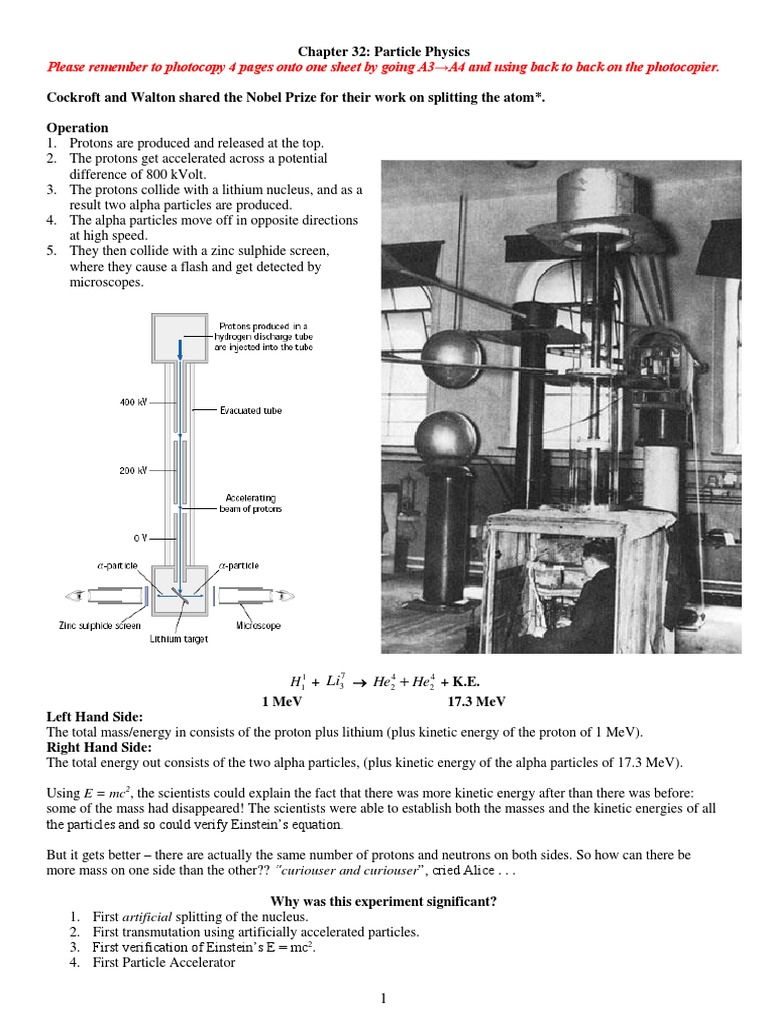 Chapter 32: Particle Physics
Please remember to photocopy 4 pages onto one sheet by going A3→A4 and using back to back on the photocopier.

Cockroft and Walton shared the Nobel Prize for their work on splitting the atom*.

Operation
1. Protons are produced and released at the top.
2. The protons get accelerated across a potential difference of 800 kVolt.
3. The protons collide with a lithium nucleus, and as a result two alpha particles are produced.
4. The alpha particles move off in opposite directions at high speed.
5. They then collide with a zinc sulphide screen, where they cause a flash and get detected by microscopes.

Protons produced in a hydrogen discharge tube are injected into the tube
400 kV
Evacuated tube
200 kV
Accelerating beam of protons
0 V
$\alpha$-particle
$\alpha$-particle
Zinc sulphide screen
Lithium target
Microscope

$H_1^1 + Li_3^7 \rightarrow He_2^4 + He_2^4$ + K.E.
1 MeV 17.3 MeV

Left Hand Side:
The total mass/energy in consists of the proton plus lithium (plus kinetic energy of the proton of 1 MeV).
Right Hand Side:
The total energy out consists of the two alpha particles, (plus kinetic energy of the alpha particles of 17.3 MeV).

Using $E = mc^2$, the scientists could explain the fact that there was more kinetic energy after than there was before: some of the mass had disappeared! The scientists were able to establish both the masses and the kinetic energies of all the particles and so could verify Einstein's equation.

But it gets better – there are actually the same number of protons and neutrons on both sides. So how can there be more mass on one side than the other?? "curiouser and curiouser", cried Alice . . .

Why was this experiment significant?
1. First artificial splitting of the nucleus.
2. First transmutation using artificially accelerated particles.
3. First verification of Einstein's $E = mc^2$.
4. First Particle Accelerator

1