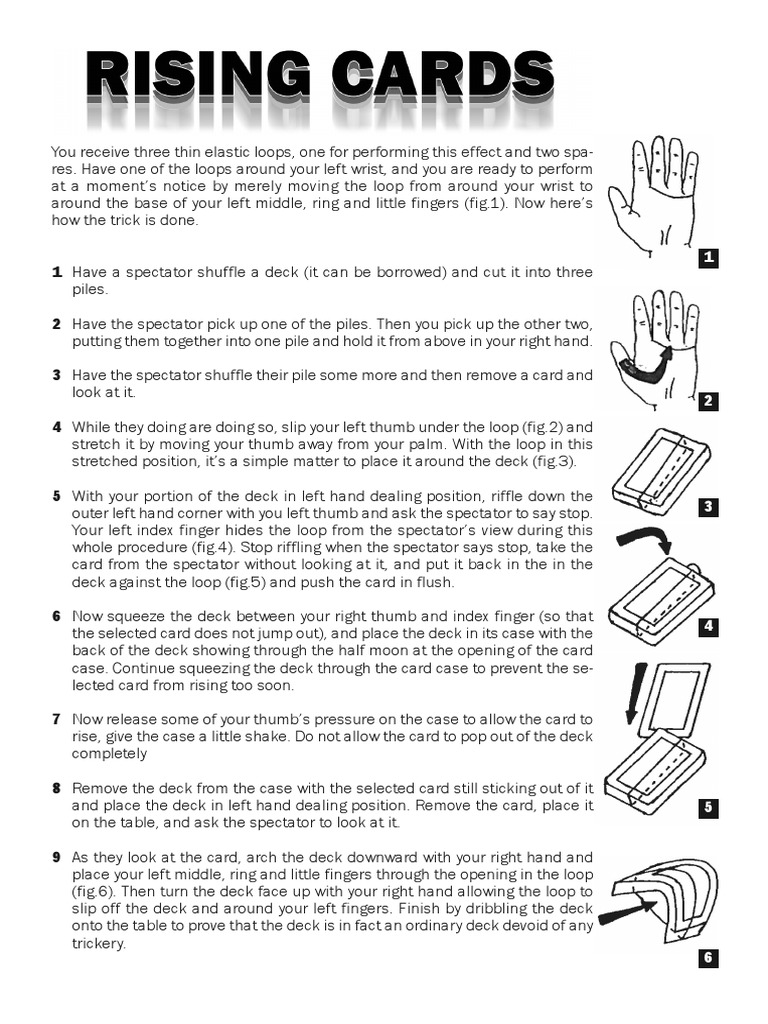 RISING CARDS

You receive three thin elastic loops, one for performing this effect and two spares. Have one of the loops around your left wrist, and you are ready to perform at a moment's notice by merely moving the loop from around your wrist to around the base of your left middle, ring and little fingers (fig.1). Now here's how the trick is done.

1 Have a spectator shuffle a deck (it can be borrowed) and cut it into three piles.

2 Have the spectator pick up one of the piles. Then you pick up the other two, putting them together into one pile and hold it from above in your right hand.

3 Have the spectator shuffle their pile some more and then remove a card and look at it.

4 While they doing are doing so, slip your left thumb under the loop (fig.2) and stretch it by moving your thumb away from your palm. With the loop in this stretched position, it's a simple matter to place it around the deck (fig.3).

5 With your portion of the deck in left hand dealing position, riffle down the outer left hand corner with you left thumb and ask the spectator to say stop. Your left index finger hides the loop from the spectator's view during this whole procedure (fig.4). Stop riffling when the spectator says stop, take the card from the spectator without looking at it, and put it back in the in the deck against the loop (fig.5) and push the card in flush.

6 Now squeeze the deck between your right thumb and index finger (so that the selected card does not jump out), and place the deck in its case with the back of the deck showing through the half moon at the opening of the card case. Continue squeezing the deck through the card case to prevent the selected card from rising too soon.

7 Now release some of your thumb's pressure on the case to allow the card to rise, give the case a little shake. Do not allow the card to pop out of the deck completely

8 Remove the deck from the case with the selected card still sticking out of it and place the deck in left hand dealing position. Remove the card, place it on the table, and ask the spectator to look at it.

9 As they look at the card, arch the deck downward with your right hand and place your left middle, ring and little fingers through the opening in the loop (fig.6). Then turn the deck face up with your right hand allowing the loop to slip off the deck and around your left fingers. Finish by dribbling the deck onto the table to prove that the deck is in fact an ordinary deck devoid of any trickery.

1
2
3
4
5
6