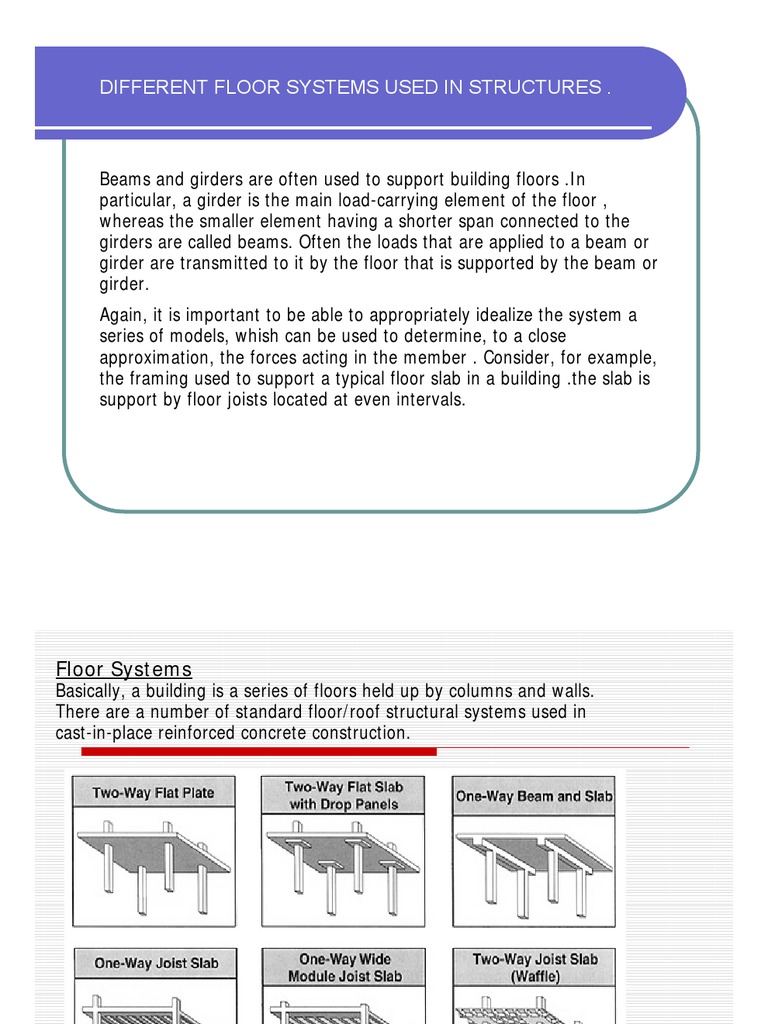 DIFFERENT FLOOR SYSTEMS USED IN STRUCTURES .

Beams and girders are often used to support building floors .In particular, a girder is the main load-carrying element of the floor , whereas the smaller element having a shorter span connected to the girders are called beams. Often the loads that are applied to a beam or girder are transmitted to it by the floor that is supported by the beam or girder.

Again, it is important to be able to appropriately idealize the system a series of models, whish can be used to determine, to a close approximation, the forces acting in the member . Consider, for example, the framing used to support a typical floor slab in a building .the slab is support by floor joists located at even intervals.

Floor Systems
Basically, a building is a series of floors held up by columns and walls. There are a number of standard floor/roof structural systems used in cast-in-place reinforced concrete construction.

Two-Way Flat Plate

Two-Way Flat Slab with Drop Panels

One-Way Beam and Slab

One-Way Joist Slab

One-Way Wide Module Joist Slab

Two-Way Joist Slab (Waffle)