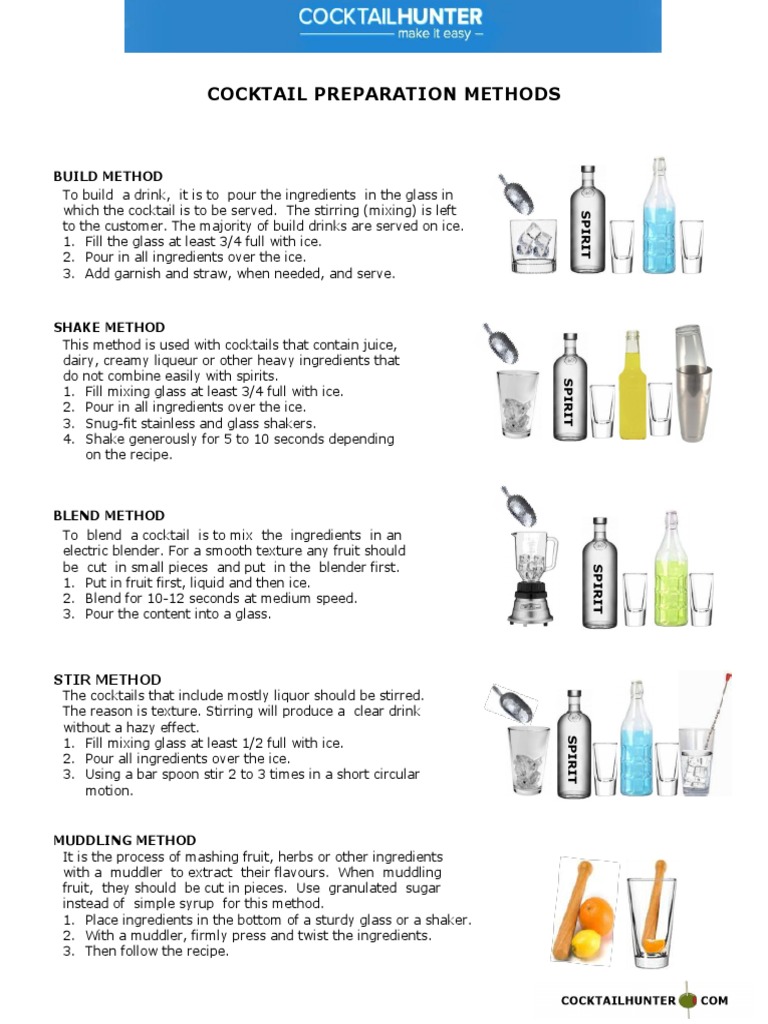 COCKTAILHUNTER
make it easy

COCKTAIL PREPARATION METHODS

BUILD METHOD
To build a drink, it is to pour the ingredients in the glass in which the cocktail is to be served. The stirring (mixing) is left to the customer. The majority of build drinks are served on ice.
1. Fill the glass at least 3/4 full with ice.
2. Pour in all ingredients over the ice.
3. Add garnish and straw, when needed, and serve.

SPIRIT

SHAKE METHOD
This method is used with cocktails that contain juice, dairy, creamy liqueur or other heavy ingredients that do not combine easily with spirits.
1. Fill mixing glass at least 3/4 full with ice.
2. Pour in all ingredients over the ice.
3. Snug-fit stainless and glass shakers.
4. Shake generously for 5 to 10 seconds depending on the recipe.

SPIRIT

BLEND METHOD
To blend a cocktail is to mix the ingredients in an electric blender. For a smooth texture any fruit should be cut in small pieces and put in the blender first.
1. Put in fruit first, liquid and then ice.
2. Blend for 10-12 seconds at medium speed.
3. Pour the content into a glass.

SPIRIT

STIR METHOD
The cocktails that include mostly liquor should be stirred. The reason is texture. Stirring will produce a clear drink without a hazy effect.
1. Fill mixing glass at least 1/2 full with ice.
2. Pour all ingredients over the ice.
3. Using a bar spoon stir 2 to 3 times in a short circular motion.

SPIRIT

MUDDLING METHOD
It is the process of mashing fruit, herbs or other ingredients with a muddler to extract their flavours. When muddling fruit, they should be cut in pieces. Use granulated sugar instead of simple syrup for this method.
1. Place ingredients in the bottom of a sturdy glass or a shaker.
2. With a muddler, firmly press and twist the ingredients.
3. Then follow the recipe.

COCKTAILHUNTER COM