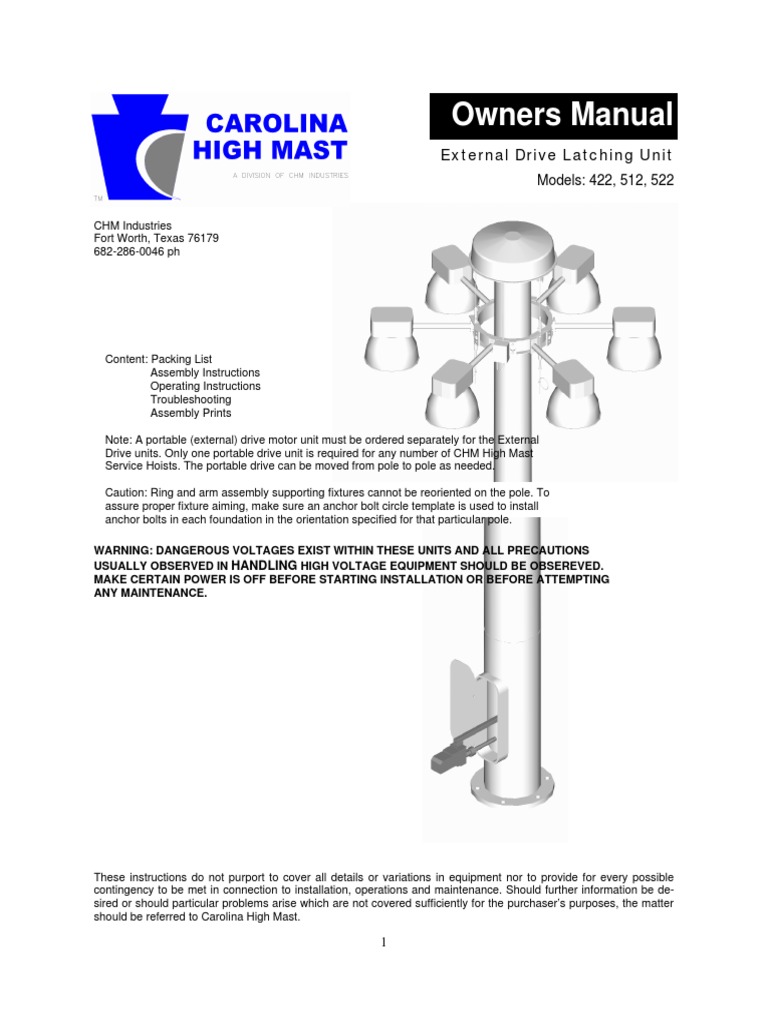 CAROLINA HIGH MAST
A DIVISION OF CHM INDUSTRIES
TM

Owners Manual

External Drive Latching Unit

Models: 422, 512, 522

CHM Industries
Fort Worth, Texas 76179
682-286-0046 ph

Content: Packing List
Assembly Instructions
Operating Instructions
Troubleshooting
Assembly Prints

Note: A portable (external) drive motor unit must be ordered separately for the External Drive units. Only one portable drive unit is required for any number of CHM High Mast Service Hoists. The portable drive can be moved from pole to pole as needed.

Caution: Ring and arm assembly supporting fixtures cannot be reoriented on the pole. To assure proper fixture aiming, make sure an anchor bolt circle template is used to install anchor bolts in each foundation in the orientation specified for that particular pole.

WARNING: DANGEROUS VOLTAGES EXIST WITHIN THESE UNITS AND ALL PRECAUTIONS USUALLY OBSERVED IN HANDLING HIGH VOLTAGE EQUIPMENT SHOULD BE OBSEREVED. MAKE CERTAIN POWER IS OFF BEFORE STARTING INSTALLATION OR BEFORE ATTEMPTING ANY MAINTENANCE.

These instructions do not purport to cover all details or variations in equipment nor to provide for every possible contingency to be met in connection to installation, operations and maintenance. Should further information be desired or should particular problems arise which are not covered sufficiently for the purchaser's purposes, the matter should be referred to Carolina High Mast.

1