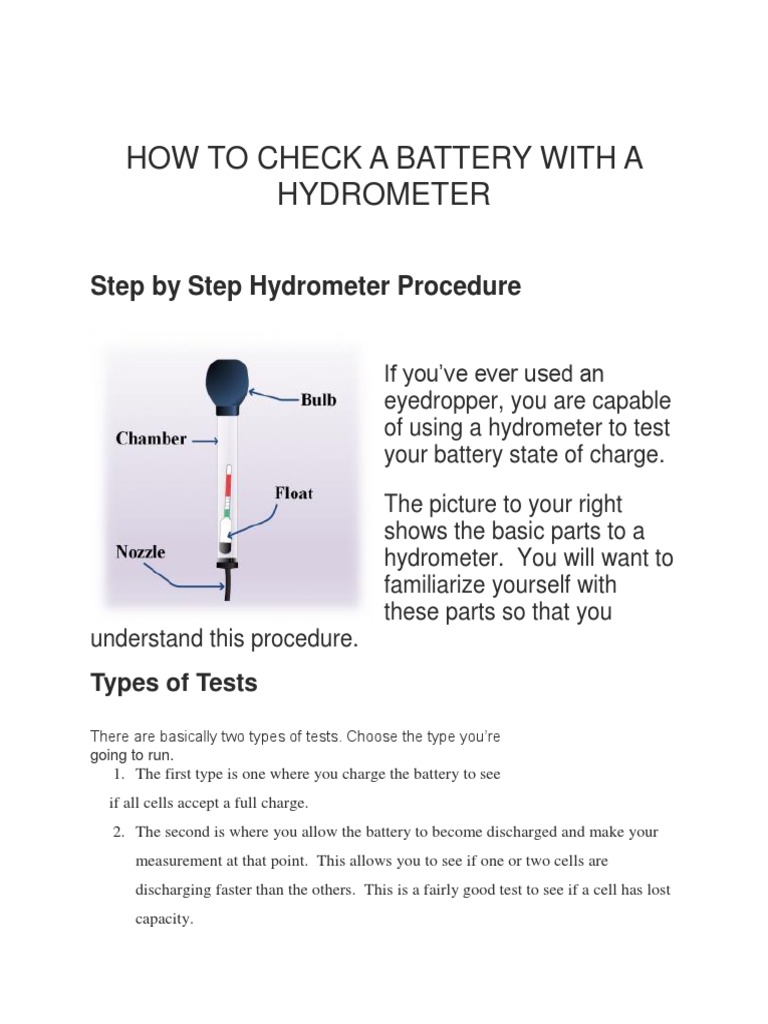 HOW TO CHECK A BATTERY WITH A HYDROMETER

Step by Step Hydrometer Procedure

Bulb
Chamber
Float
Nozzle

If you've ever used an eyedropper, you are capable of using a hydrometer to test your battery state of charge.

The picture to your right shows the basic parts to a hydrometer. You will want to familiarize yourself with these parts so that you understand this procedure.

Types of Tests

There are basically two types of tests. Choose the type you're going to run.

1. The first type is one where you charge the battery to see if all cells accept a full charge.

2. The second is where you allow the battery to become discharged and make your measurement at that point. This allows you to see if one or two cells are discharging faster than the others. This is a fairly good test to see if a cell has lost capacity.