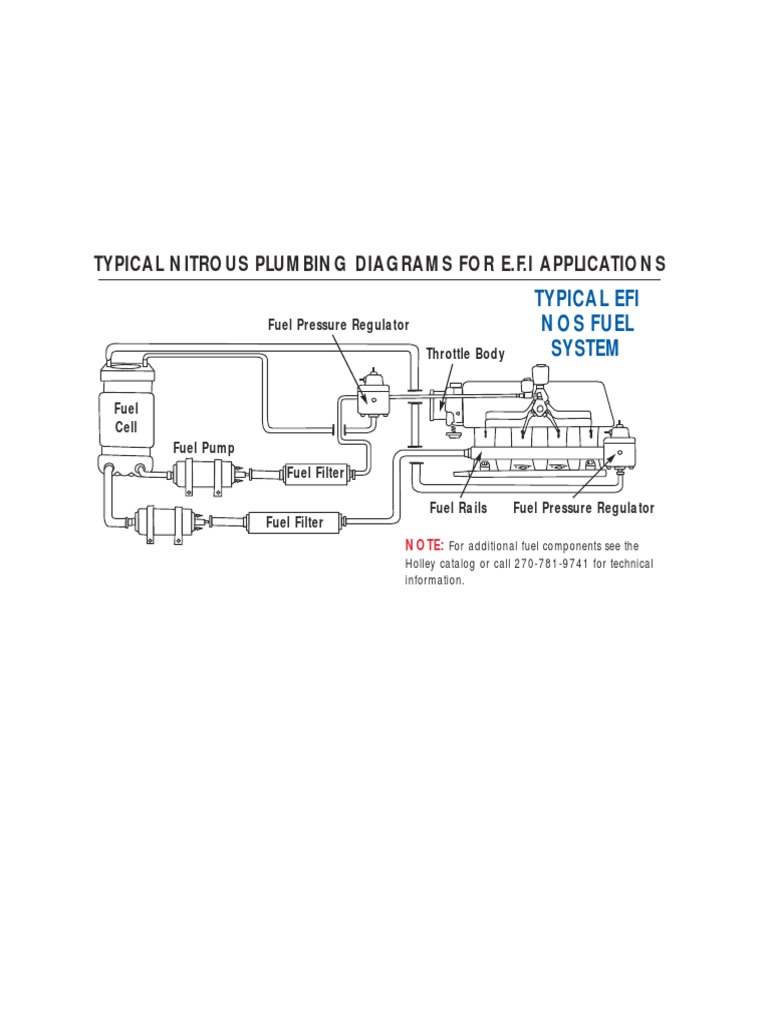 TYPICAL NITROUS PLUMBING DIAGRAMS FOR E.F.I APPLICATIONS

TYPICAL EFI NOS FUEL SYSTEM

Fuel Pressure Regulator

Throttle Body

Fuel Cell

Fuel Pump

Fuel Filter

Fuel Filter

Fuel Rails

Fuel Pressure Regulator

NOTE: For additional fuel components see the Holley catalog or call 270-781-9741 for technical information.