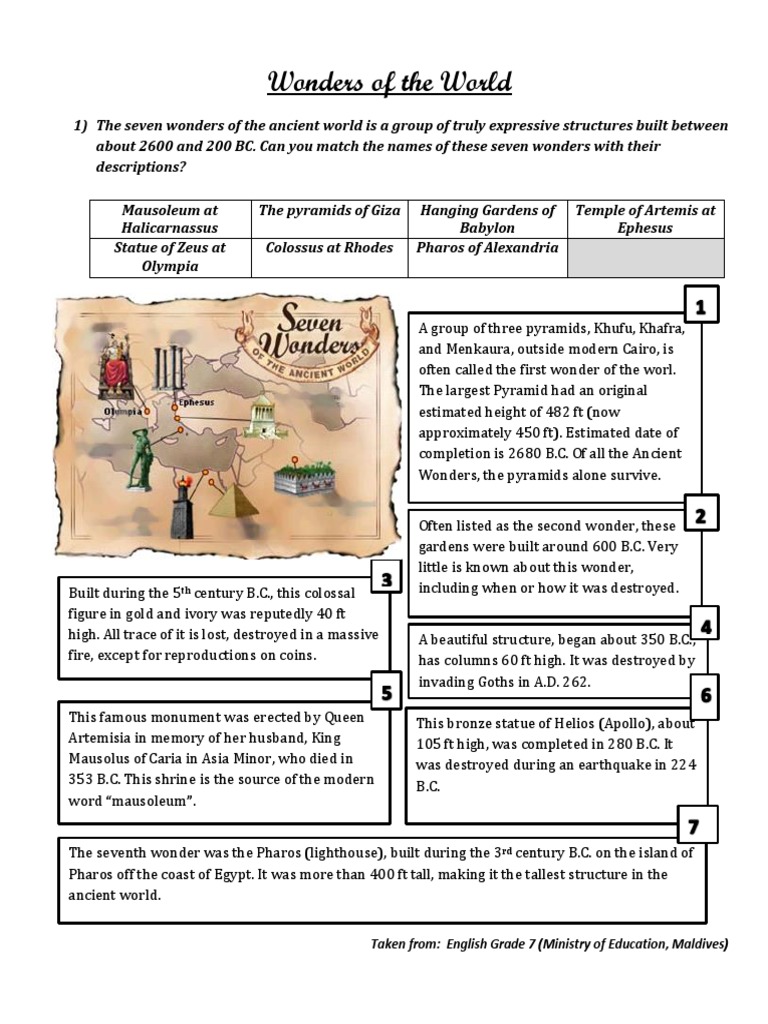 Wonders of the World

1) The seven wonders of the ancient world is a group of truly expressive structures built between about 2600 and 200 BC. Can you match the names of these seven wonders with their descriptions?

| Mausoleum at Halicarnassus | The pyramids of Giza | Hanging Gardens of Babylon | Temple of Artemis at Ephesus |
|---|---|---|---|
| Statue of Zeus at Olympia | Colossus at Rhodes | Pharos of Alexandria | |

Seven Wonders OF THE ANCIENT WORLD

Olympia

Ephesus

1

A group of three pyramids, Khufu, Khafra, and Menkaura, outside modern Cairo, is often called the first wonder of the worl. The largest Pyramid had an original estimated height of 482 ft (now approximately 450 ft). Estimated date of completion is 2680 B.C. Of all the Ancient Wonders, the pyramids alone survive.

2

Often listed as the second wonder, these gardens were built around 600 B.C. Very little is known about this wonder, including when or how it was destroyed.

3

Built during the 5th century B.C., this colossal figure in gold and ivory was reputedly 40 ft high. All trace of it is lost, destroyed in a massive fire, except for reproductions on coins.

4

A beautiful structure, began about 350 B.C., has columns 60 ft high. It was destroyed by invading Goths in A.D. 262.

5

This famous monument was erected by Queen Artemisia in memory of her husband, King Mausolus of Caria in Asia Minor, who died in 353 B.C. This shrine is the source of the modern word "mausoleum".

6

This bronze statue of Helios (Apollo), about 105 ft high, was completed in 280 B.C. It was destroyed during an earthquake in 224 B.C.

7

The seventh wonder was the Pharos (lighthouse), built during the 3rd century B.C. on the island of Pharos off the coast of Egypt. It was more than 400 ft tall, making it the tallest structure in the ancient world.

Taken from: English Grade 7 (Ministry of Education, Maldives)