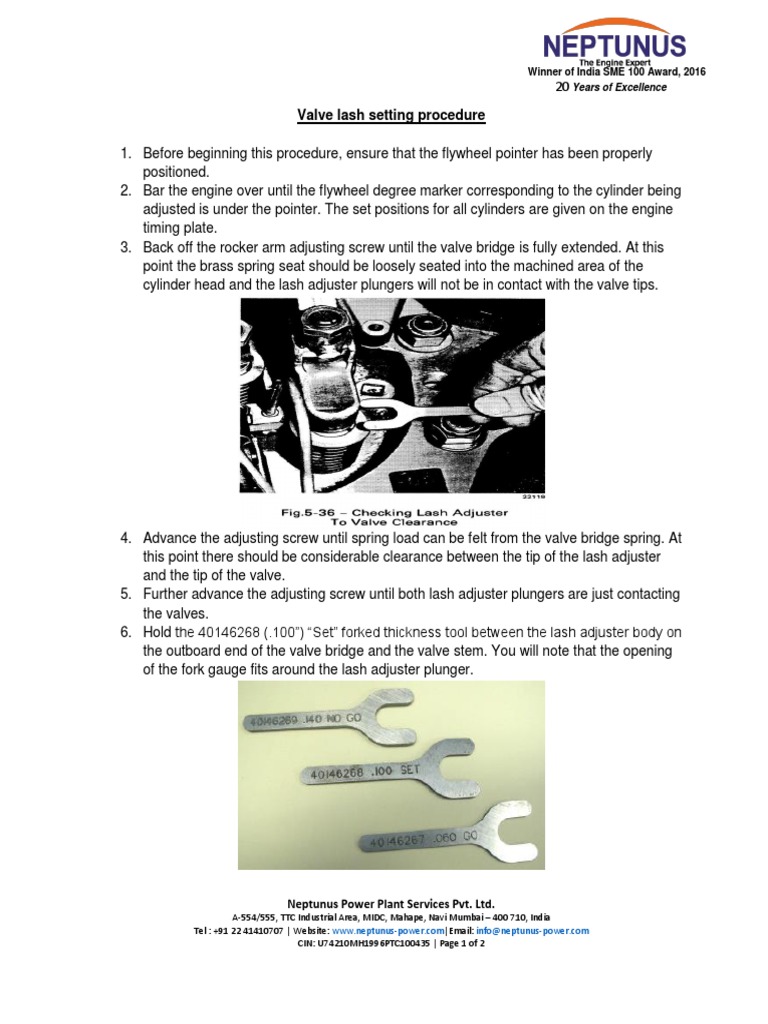 NEPTUNUS
The Engine Expert
Winner of India SME 100 Award, 2016
20 Years of Excellence

Valve lash setting procedure

1. Before beginning this procedure, ensure that the flywheel pointer has been properly positioned.
2. Bar the engine over until the flywheel degree marker corresponding to the cylinder being adjusted is under the pointer. The set positions for all cylinders are given on the engine timing plate.
3. Back off the rocker arm adjusting screw until the valve bridge is fully extended. At this point the brass spring seat should be loosely seated into the machined area of the cylinder head and the lash adjuster plungers will not be in contact with the valve tips.

22118

Fig.5-36 – Checking Lash Adjuster To Valve Clearance

4. Advance the adjusting screw until spring load can be felt from the valve bridge spring. At this point there should be considerable clearance between the tip of the lash adjuster and the tip of the valve.
5. Further advance the adjusting screw until both lash adjuster plungers are just contacting the valves.
6. Hold the 40146268 (.100") "Set" forked thickness tool between the lash adjuster body on the outboard end of the valve bridge and the valve stem. You will note that the opening of the fork gauge fits around the lash adjuster plunger.

40146269 .140 NO GO
40146268 .100 SET
40146267 .060 GO

Neptunus Power Plant Services Pvt. Ltd.
A-554/555, TTC Industrial Area, MIDC, Mahape, Navi Mumbai – 400 710, India
Tel : +91 22 41410707 | Website: www.neptunus-power.com| Email: info@neptunus-power.com
CIN: U74210MH1996PTC100435 | Page 1 of 2