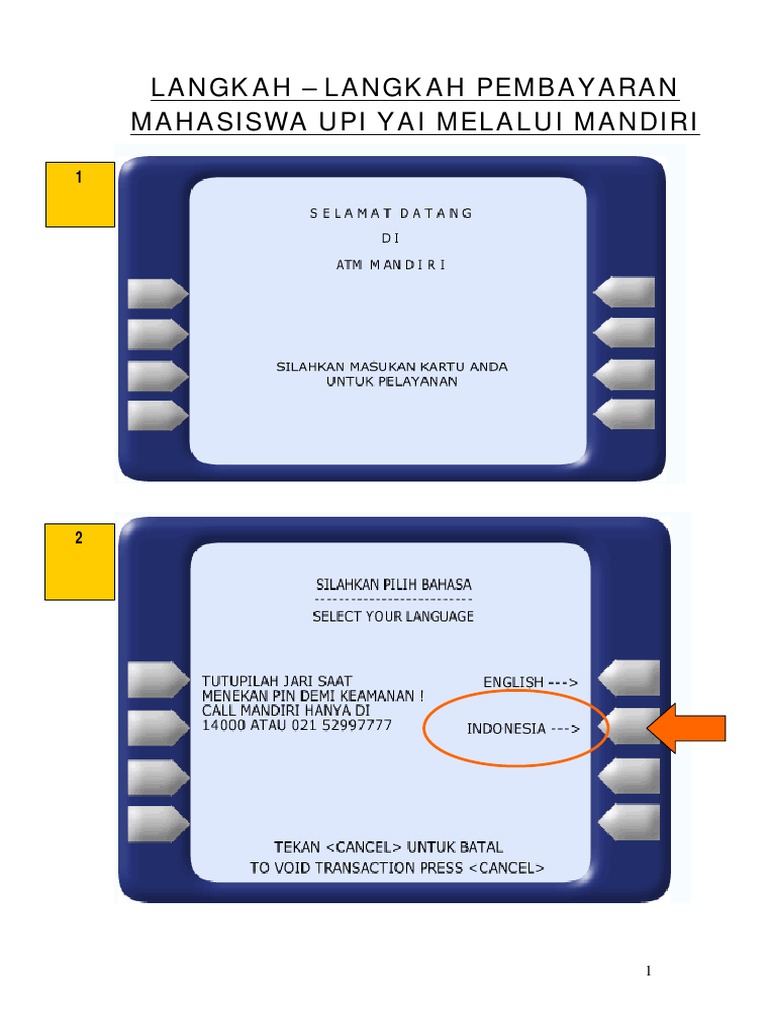 LANGKAH – LANGKAH PEMBAYARAN MAHASISWA UPI YAI MELALUI MANDIRI

1

SELAMAT DATANG

DI

ATM MANDIRI

SILAHKAN MASUKAN KARTU ANDA UNTUK PELAYANAN

2

SILAHKAN PILIH BAHASA

--------------------------

SELECT YOUR LANGUAGE

TUTUPILAH JARI SAAT MENEKAN PIN DEMI KEAMANAN ! CALL MANDIRI HANYA DI 14000 ATAU 021 52997777

ENGLISH --->

INDONESIA --->

TEKAN <CANCEL> UNTUK BATAL

TO VOID TRANSACTION PRESS <CANCEL>

1