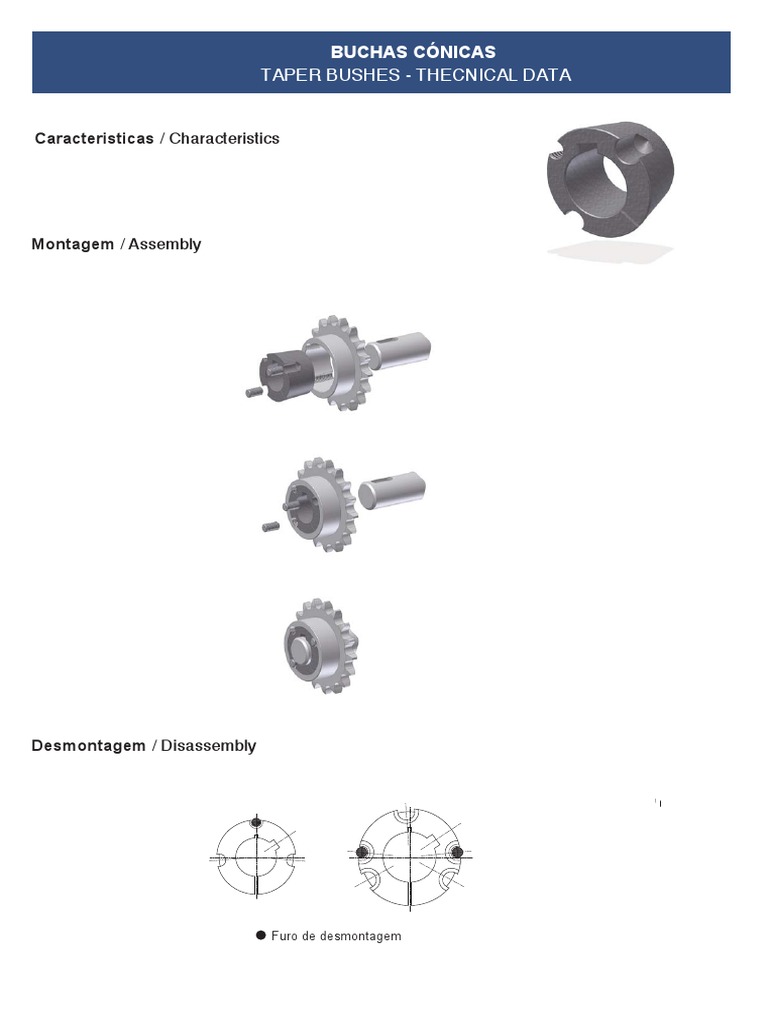 BUCHAS CÓNICAS
TAPER BUSHES - THECNICAL DATA

Caracteristicas / Characteristics

Montagem / Assembly

Desmontagem / Disassembly

● Furo de desmontagem