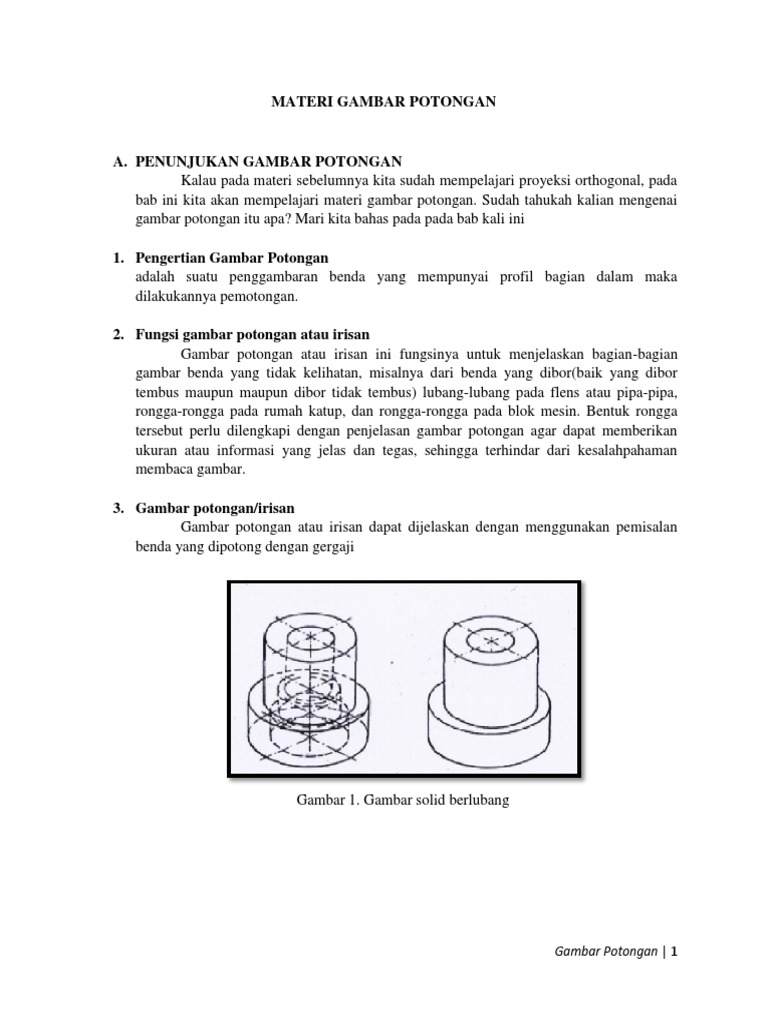 MATERI GAMBAR POTONGAN

A. PENUNJUKAN GAMBAR POTONGAN
Kalau pada materi sebelumnya kita sudah mempelajari proyeksi orthogonal, pada bab ini kita akan mempelajari materi gambar potongan. Sudah tahukah kalian mengenai gambar potongan itu apa? Mari kita bahas pada pada bab kali ini

1. Pengertian Gambar Potongan
adalah suatu penggambaran benda yang mempunyai profil bagian dalam maka dilakukannya pemotongan.

2. Fungsi gambar potongan atau irisan
Gambar potongan atau irisan ini fungsinya untuk menjelaskan bagian-bagian gambar benda yang tidak kelihatan, misalnya dari benda yang dibor(baik yang dibor tembus maupun maupun dibor tidak tembus) lubang-lubang pada flens atau pipa-pipa, rongga-rongga pada rumah katup, dan rongga-rongga pada blok mesin. Bentuk rongga tersebut perlu dilengkapi dengan penjelasan gambar potongan agar dapat memberikan ukuran atau informasi yang jelas dan tegas, sehingga terhindar dari kesalahpahaman membaca gambar.

3. Gambar potongan/irisan
Gambar potongan atau irisan dapat dijelaskan dengan menggunakan pemisalan benda yang dipotong dengan gergaji

Gambar 1. Gambar solid berlubang

Gambar Potongan | 1