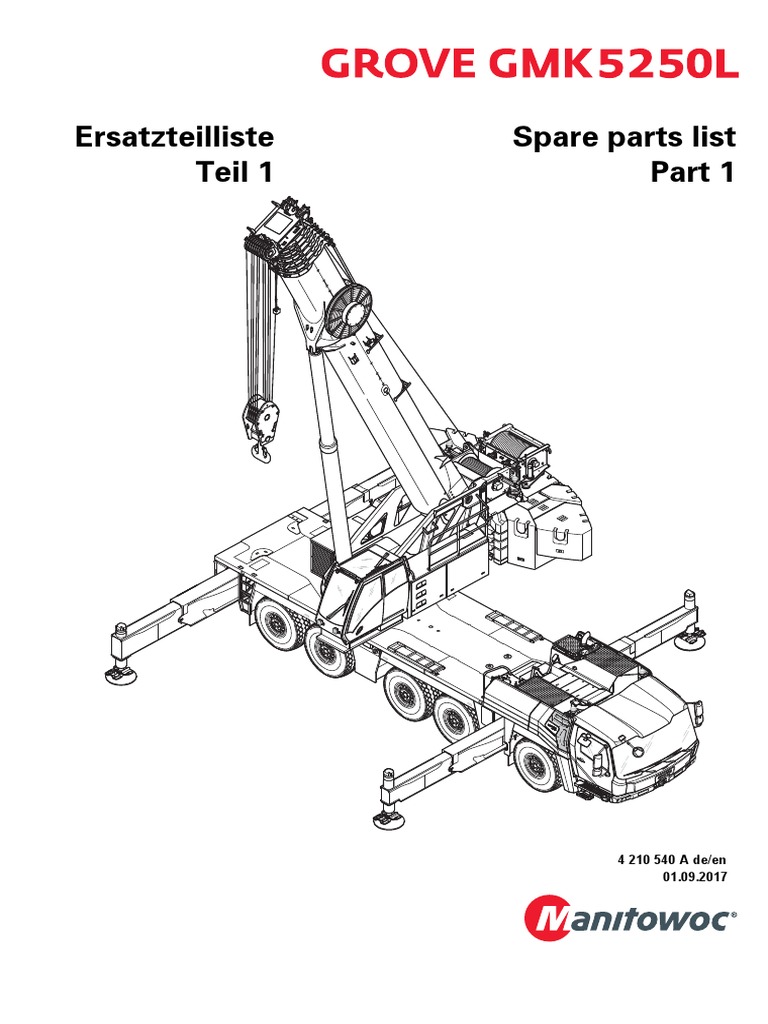 GROVE GMK5250L

Ersatzteilliste
Teil 1

Spare parts list
Part 1

4 210 540 A de/en
01.09.2017

Manitowoc®