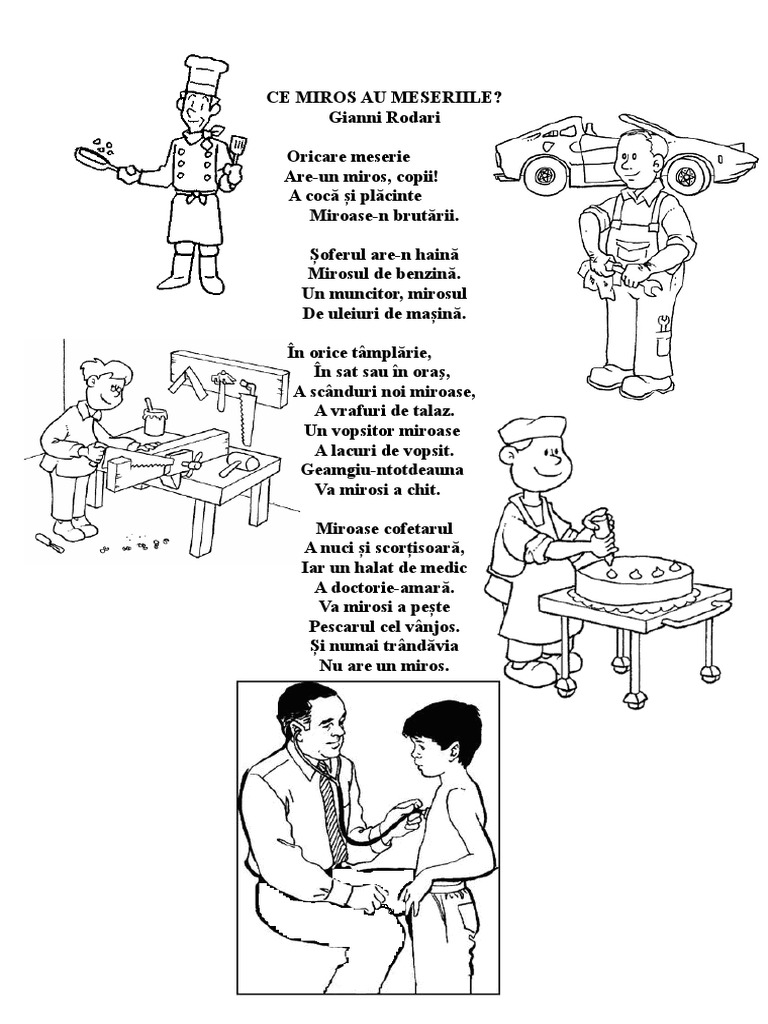 CE MIROS AU MESERIILE?
Gianni Rodari

Oricare meserie
Are-un miros, copii!
A cocă și plăcinte
Miroase-n brutării.

Șoferul are-n haină
Mirosul de benzină.
Un muncitor, mirosul
De uleiuri de mașină.

În orice tâmplărie,
În sat sau în oraș,
A scânduri noi miroase,
A vrafuri de talaz.
Un vopsitor miroase
A lacuri de vopsit.
Geamgiu-ntotdeauna
Va mirosi a chit.

Miroase cofetarul
A nuci și scorțișoară,
Iar un halat de medic
A doctorie-amară.
Va mirosi a pește
Pescarul cel vânjos.
Și numai trândăvia
Nu are un miros.