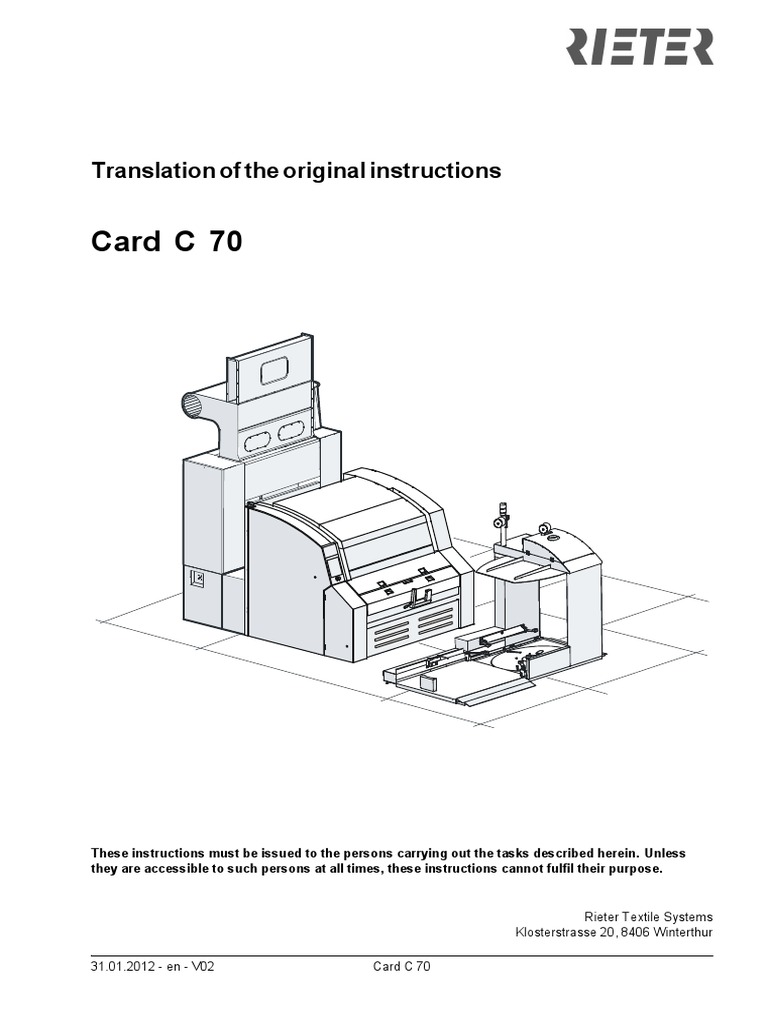 RIETER

Translation of the original instructions

Card C 70

These instructions must be issued to the persons carrying out the tasks described herein. Unless they are accessible to such persons at all times, these instructions cannot fulfil their purpose.

Rieter Textile Systems
Klosterstrasse 20, 8406 Winterthur

31.01.2012 - en - V02 Card C 70