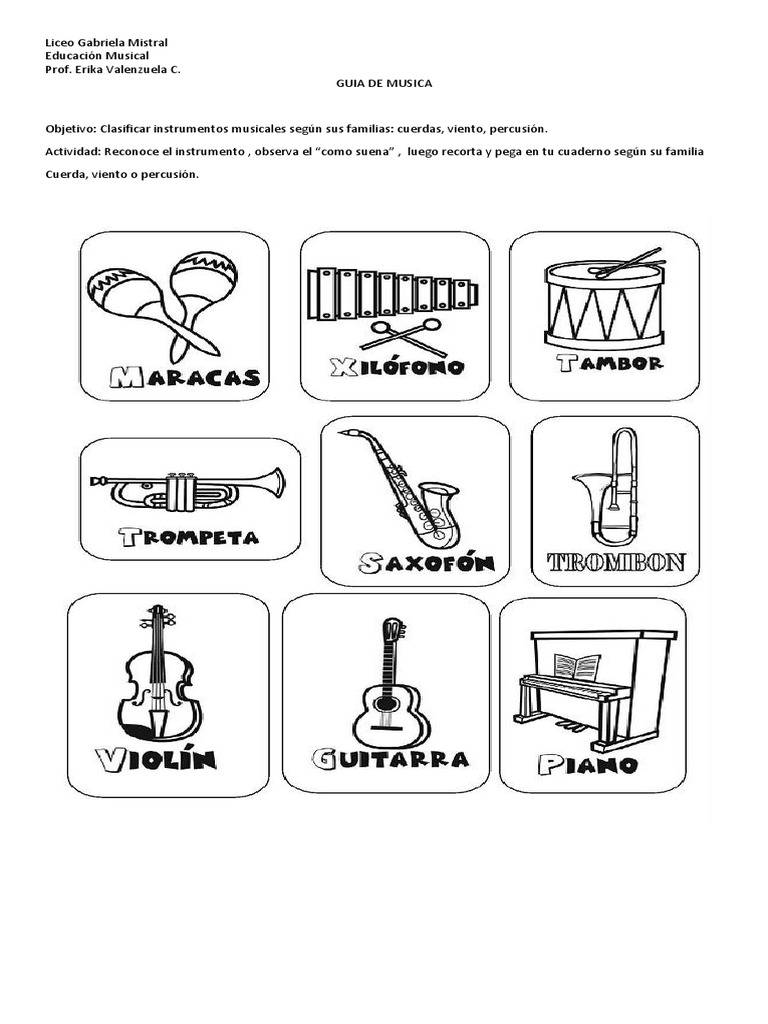 Liceo Gabriela Mistral
Educación Musical
Prof. Erika Valenzuela C.

GUIA DE MUSICA

Objetivo: Clasificar instrumentos musicales según sus familias: cuerdas, viento, percusión.

Actividad: Reconoce el instrumento , observa el "como suena" , luego recorta y pega en tu cuaderno según su familia Cuerda, viento o percusión.

MARACAS

XILÓFONO

TAMBOR

TROMPETA

SAXOFÓN

TROMBON

VIOLÍN

GUITARRA

PIANO