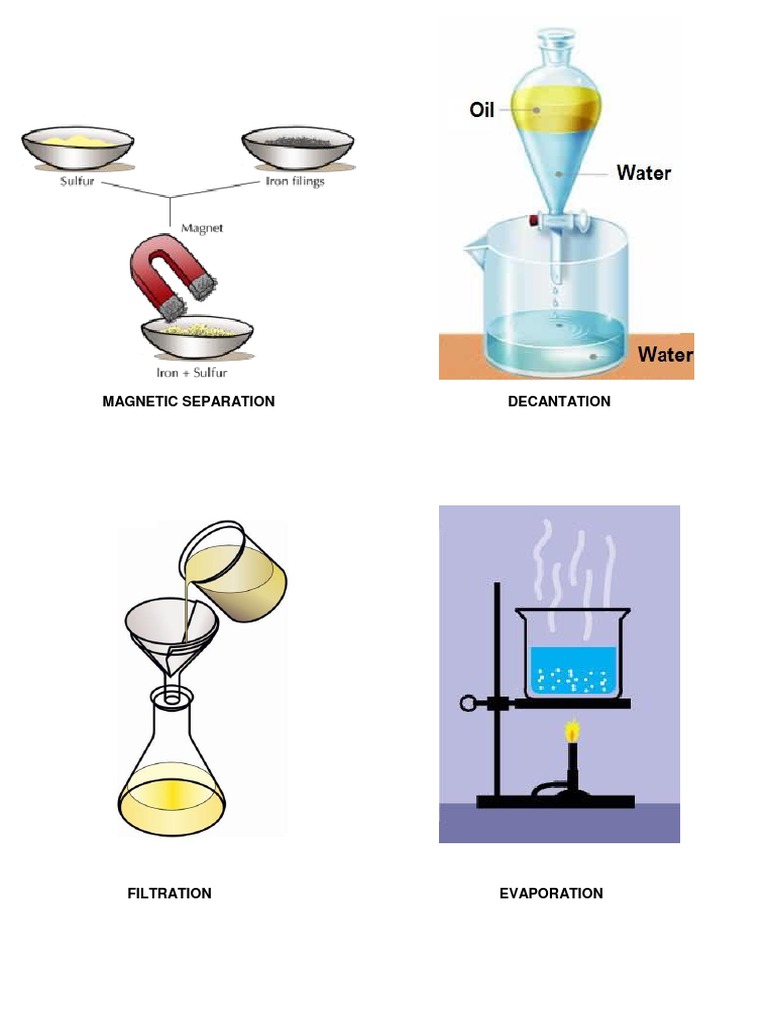 Sulfur

Iron filings

Magnet

Iron + Sulfur

MAGNETIC SEPARATION

Oil

Water

Water

DECANTATION

FILTRATION

EVAPORATION