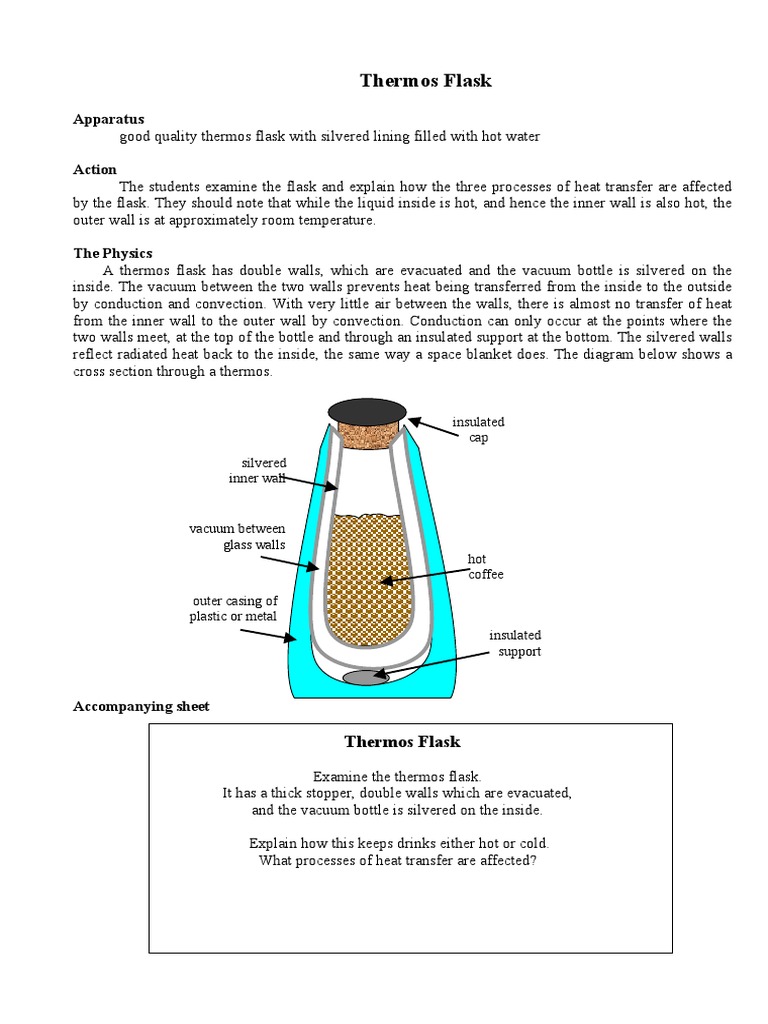 Thermos Flask

Apparatus

good quality thermos flask with silvered lining filled with hot water

Action

The students examine the flask and explain how the three processes of heat transfer are affected by the flask. They should note that while the liquid inside is hot, and hence the inner wall is also hot, the outer wall is at approximately room temperature.

The Physics

A thermos flask has double walls, which are evacuated and the vacuum bottle is silvered on the inside. The vacuum between the two walls prevents heat being transferred from the inside to the outside by conduction and convection. With very little air between the walls, there is almost no transfer of heat from the inner wall to the outer wall by convection. Conduction can only occur at the points where the two walls meet, at the top of the bottle and through an insulated support at the bottom. The silvered walls reflect radiated heat back to the inside, the same way a space blanket does. The diagram below shows a cross section through a thermos.

insulated cap

silvered inner wall

vacuum between glass walls

hot coffee

outer casing of plastic or metal

insulated support

Accompanying sheet

Thermos Flask

Examine the thermos flask.
It has a thick stopper, double walls which are evacuated, and the vacuum bottle is silvered on the inside.

Explain how this keeps drinks either hot or cold.
What processes of heat transfer are affected?