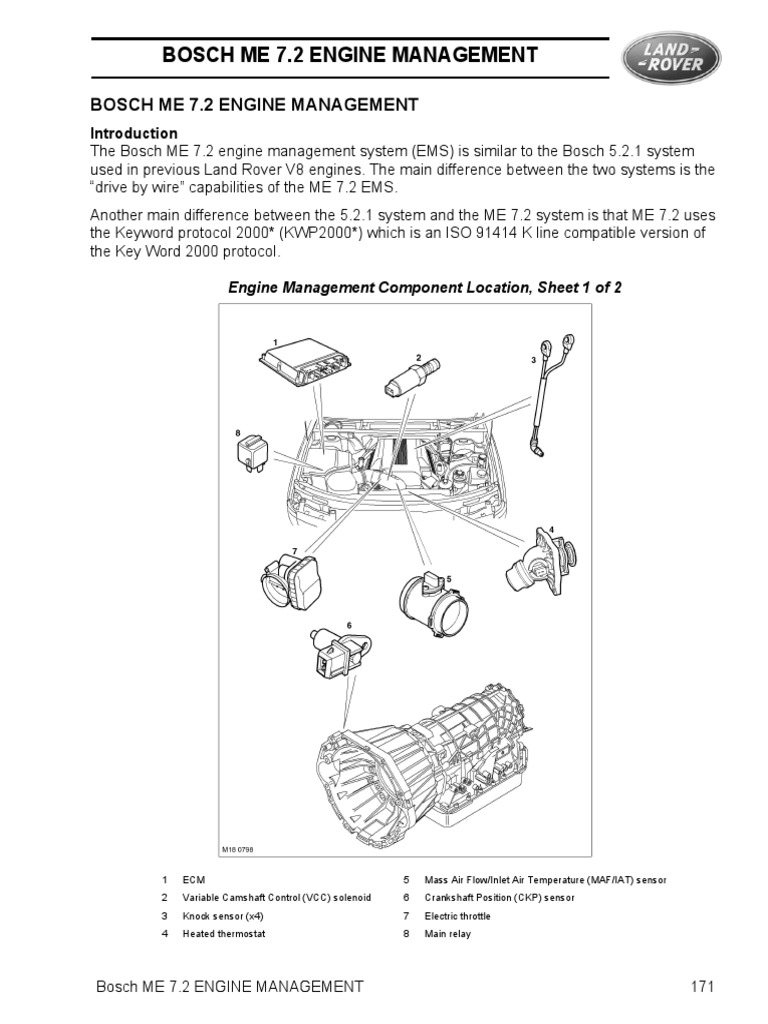 BOSCH ME 7.2 ENGINE MANAGEMENT

LAND ROVER

BOSCH ME 7.2 ENGINE MANAGEMENT

Introduction
The Bosch ME 7.2 engine management system (EMS) is similar to the Bosch 5.2.1 system used in previous Land Rover V8 engines. The main difference between the two systems is the "drive by wire" capabilities of the ME 7.2 EMS.

Another main difference between the 5.2.1 system and the ME 7.2 system is that ME 7.2 uses the Keyword protocol 2000* (KWP2000*) which is an ISO 91414 K line compatible version of the Key Word 2000 protocol.

Engine Management Component Location, Sheet 1 of 2

1
2
3
8
4
7
5
6

M18 0798

1 ECM
2 Variable Camshaft Control (VCC) solenoid
3 Knock sensor (x4)
4 Heated thermostat
5 Mass Air Flow/Inlet Air Temperature (MAF/IAT) sensor
6 Crankshaft Position (CKP) sensor
7 Electric throttle
8 Main relay

Bosch ME 7.2 ENGINE MANAGEMENT 171