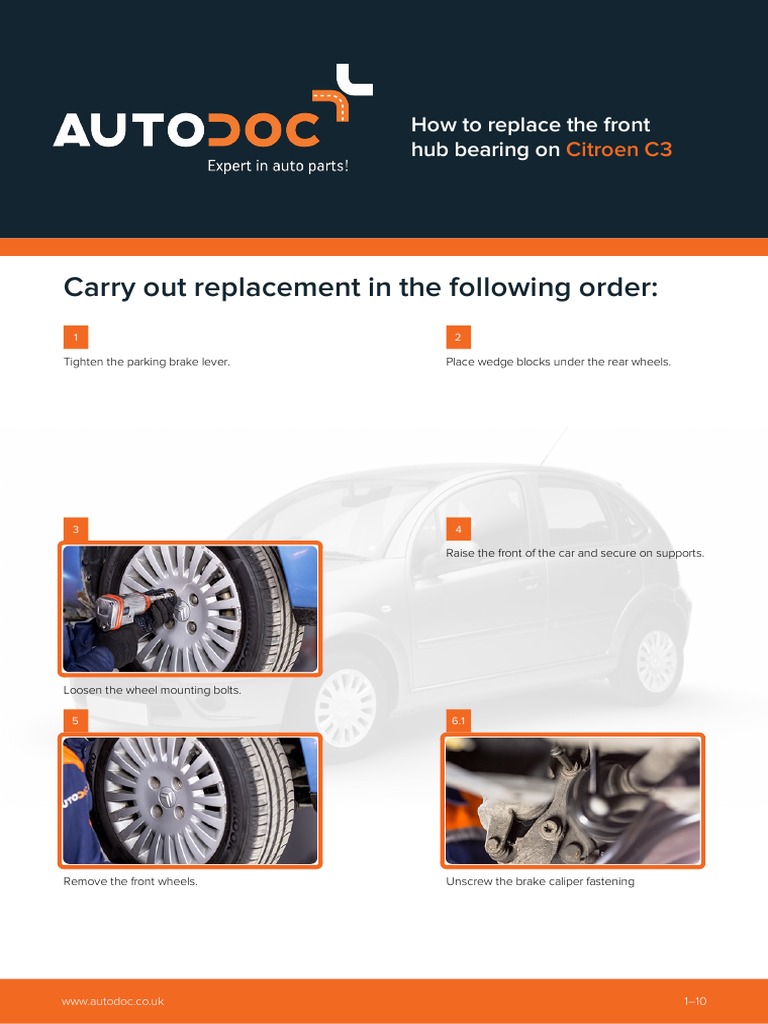 AUTODOC
Expert in auto parts!

How to replace the front hub bearing on Citroen C3

Carry out replacement in the following order:

1

Tighten the parking brake lever.

2

Place wedge blocks under the rear wheels.

3

Loosen the wheel mounting bolts.

4

Raise the front of the car and secure on supports.

5

Remove the front wheels.

6.1

Unscrew the brake caliper fastening

www.autodoc.co.uk

1–10