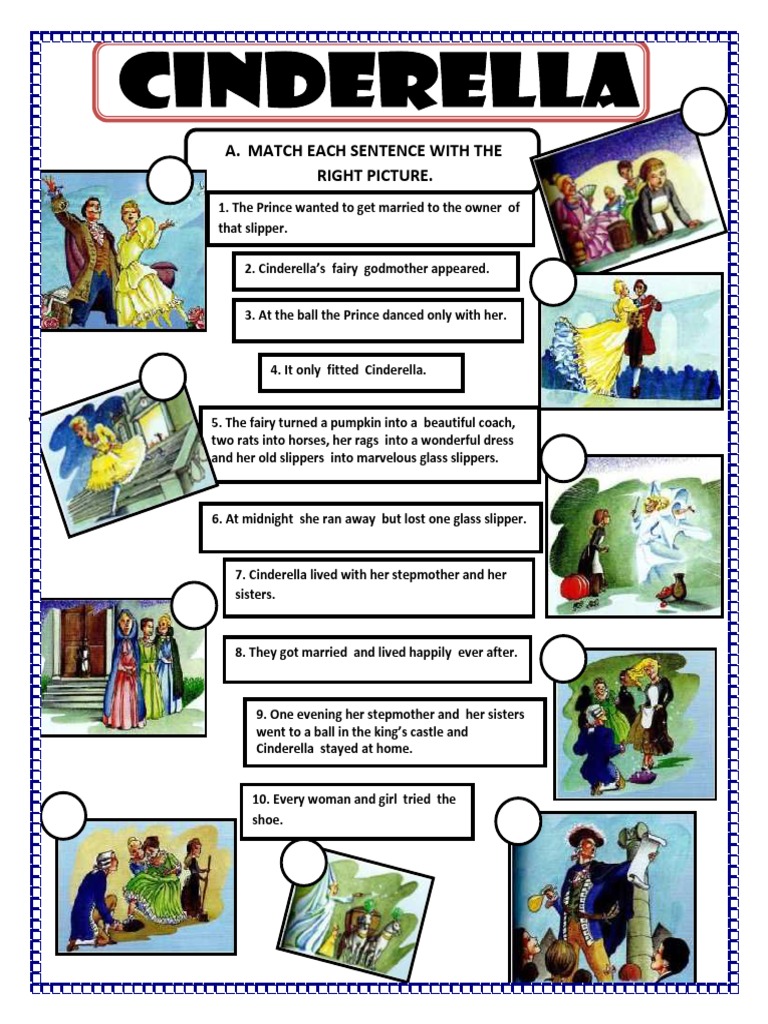 CINDERELLA

A. MATCH EACH SENTENCE WITH THE RIGHT PICTURE.

1. The Prince wanted to get married to the owner of that slipper.

2. Cinderella's fairy godmother appeared.

3. At the ball the Prince danced only with her.

4. It only fitted Cinderella.

5. The fairy turned a pumpkin into a beautiful coach, two rats into horses, her rags into a wonderful dress and her old slippers into marvelous glass slippers.

6. At midnight she ran away but lost one glass slipper.

7. Cinderella lived with her stepmother and her sisters.

8. They got married and lived happily ever after.

9. One evening her stepmother and her sisters went to a ball in the king's castle and Cinderella stayed at home.

10. Every woman and girl tried the shoe.