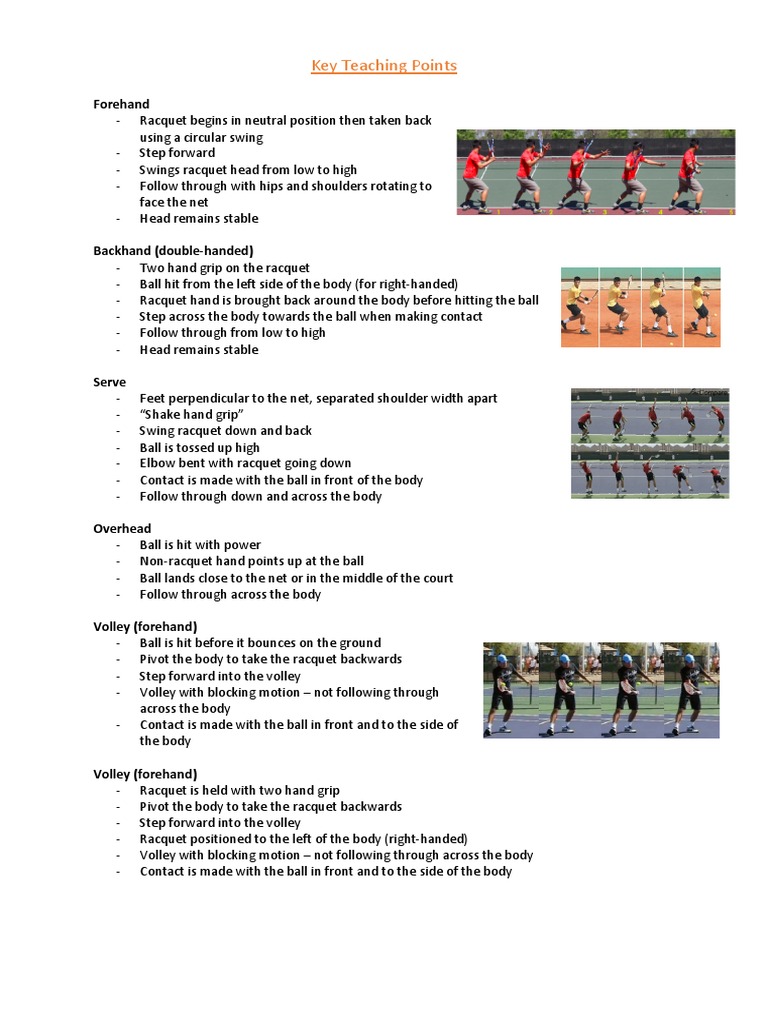 Key Teaching Points

Forehand
- Racquet begins in neutral position then taken back using a circular swing
- Step forward
- Swings racquet head from low to high
- Follow through with hips and shoulders rotating to face the net
- Head remains stable

Backhand (double-handed)
- Two hand grip on the racquet
- Ball hit from the left side of the body (for right-handed)
- Racquet hand is brought back around the body before hitting the ball
- Step across the body towards the ball when making contact
- Follow through from low to high
- Head remains stable

Serve
- Feet perpendicular to the net, separated shoulder width apart
- "Shake hand grip"
- Swing racquet down and back
- Ball is tossed up high
- Elbow bent with racquet going down
- Contact is made with the ball in front of the body
- Follow through down and across the body

Overhead
- Ball is hit with power
- Non-racquet hand points up at the ball
- Ball lands close to the net or in the middle of the court
- Follow through across the body

Volley (forehand)
- Ball is hit before it bounces on the ground
- Pivot the body to take the racquet backwards
- Step forward into the volley
- Volley with blocking motion – not following through across the body
- Contact is made with the ball in front and to the side of the body

Volley (forehand)
- Racquet is held with two hand grip
- Pivot the body to take the racquet backwards
- Step forward into the volley
- Racquet positioned to the left of the body (right-handed)
- Volley with blocking motion – not following through across the body
- Contact is made with the ball in front and to the side of the body