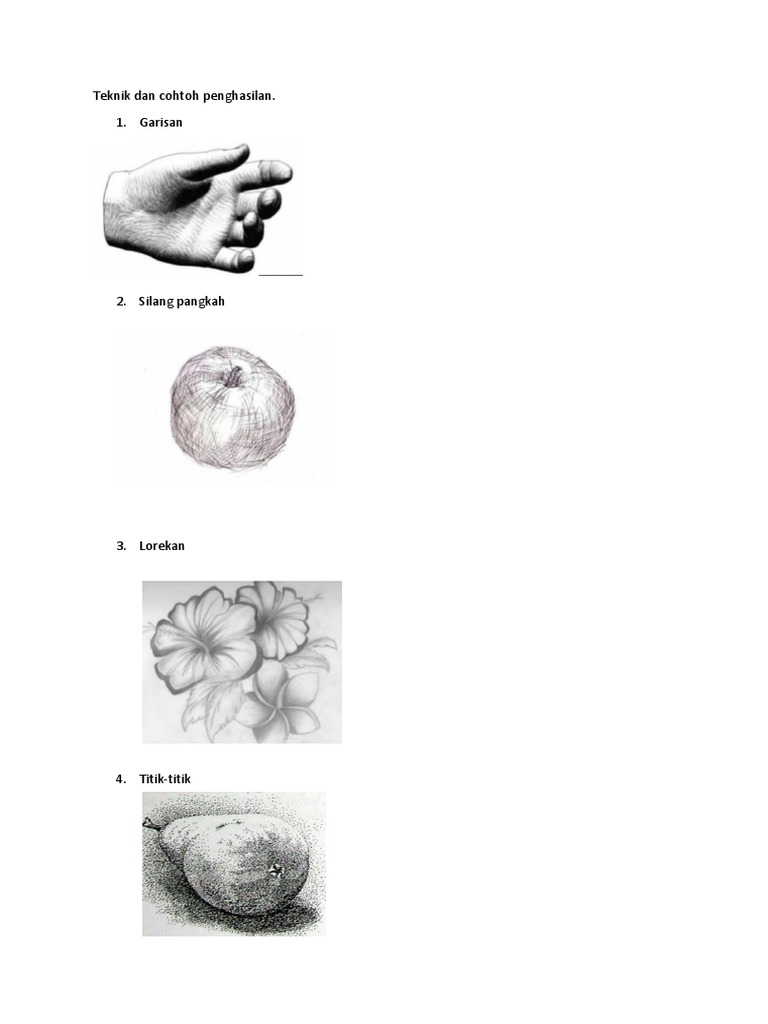 Teknik dan cohtoh penghasilan.

1. Garisan

2. Silang pangkah

3. Lorekan

4. Titik-titik