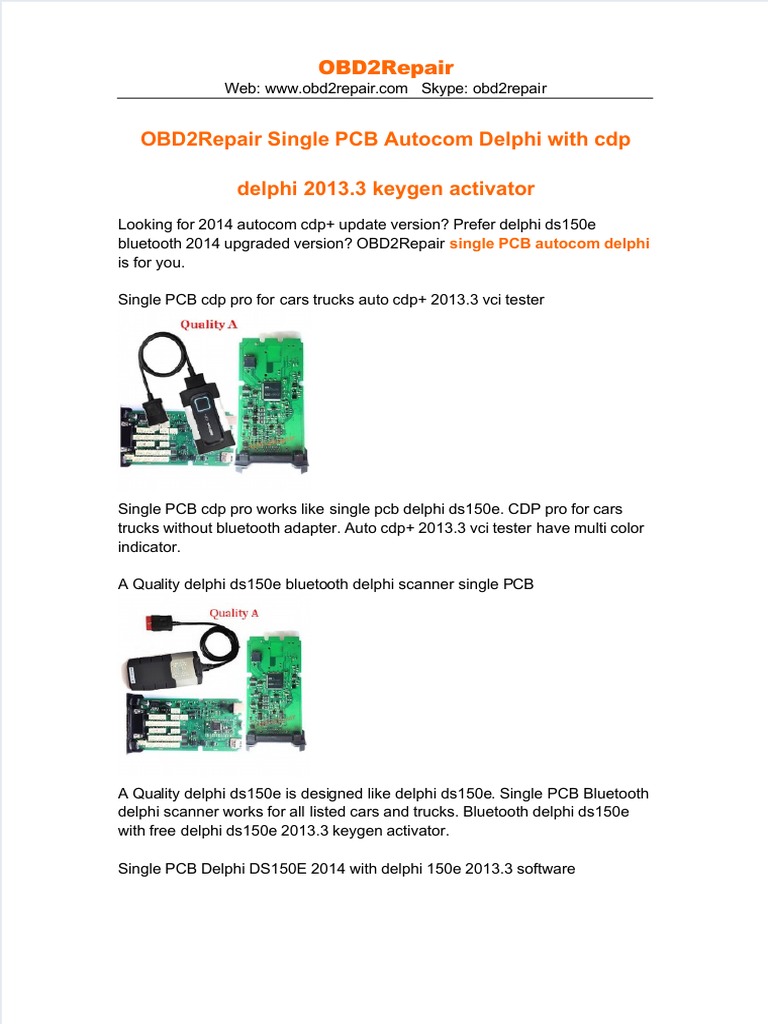 OBD2Repair
Web: www.obd2repair.com Skype: obd2repair

OBD2Repair Single PCB Autocom Delphi with cdp

delphi 2013.3 keygen activator

Looking for 2014 autocom cdp+ update version? Prefer delphi ds150e bluetooth 2014 upgraded version? OBD2Repair single PCB autocom delphi is for you.

Single PCB cdp pro for cars trucks auto cdp+ 2013.3 vci tester

Quality A

Single PCB cdp pro works like single pcb delphi ds150e. CDP pro for cars trucks without bluetooth adapter. Auto cdp+ 2013.3 vci tester have multi color indicator.

A Quality delphi ds150e bluetooth delphi scanner single PCB

Quality A

A Quality delphi ds150e is designed like delphi ds150e. Single PCB Bluetooth delphi scanner works for all listed cars and trucks. Bluetooth delphi ds150e with free delphi ds150e 2013.3 keygen activator.

Single PCB Delphi DS150E 2014 with delphi 150e 2013.3 software