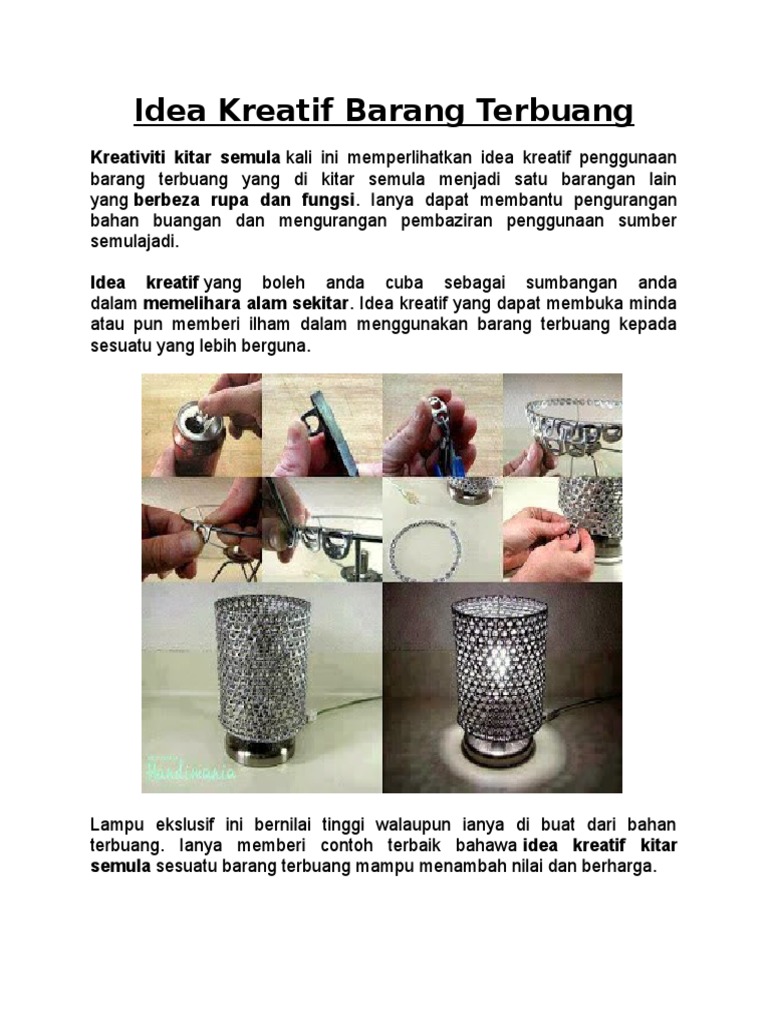 Idea Kreatif Barang Terbuang

Kreativiti kitar semula kali ini memperlihatkan idea kreatif penggunaan barang terbuang yang di kitar semula menjadi satu barangan lain yang berbeza rupa dan fungsi. Ianya dapat membantu pengurangan bahan buangan dan mengurangan pembaziran penggunaan sumber semulajadi.

Idea kreatif yang boleh anda cuba sebagai sumbangan anda dalam memelihara alam sekitar. Idea kreatif yang dapat membuka minda atau pun memberi ilham dalam menggunakan barang terbuang kepada sesuatu yang lebih berguna.

Handimania

Lampu ekslusif ini bernilai tinggi walaupun ianya di buat dari bahan terbuang. Ianya memberi contoh terbaik bahawa idea kreatif kitar semula sesuatu barang terbuang mampu menambah nilai dan berharga.