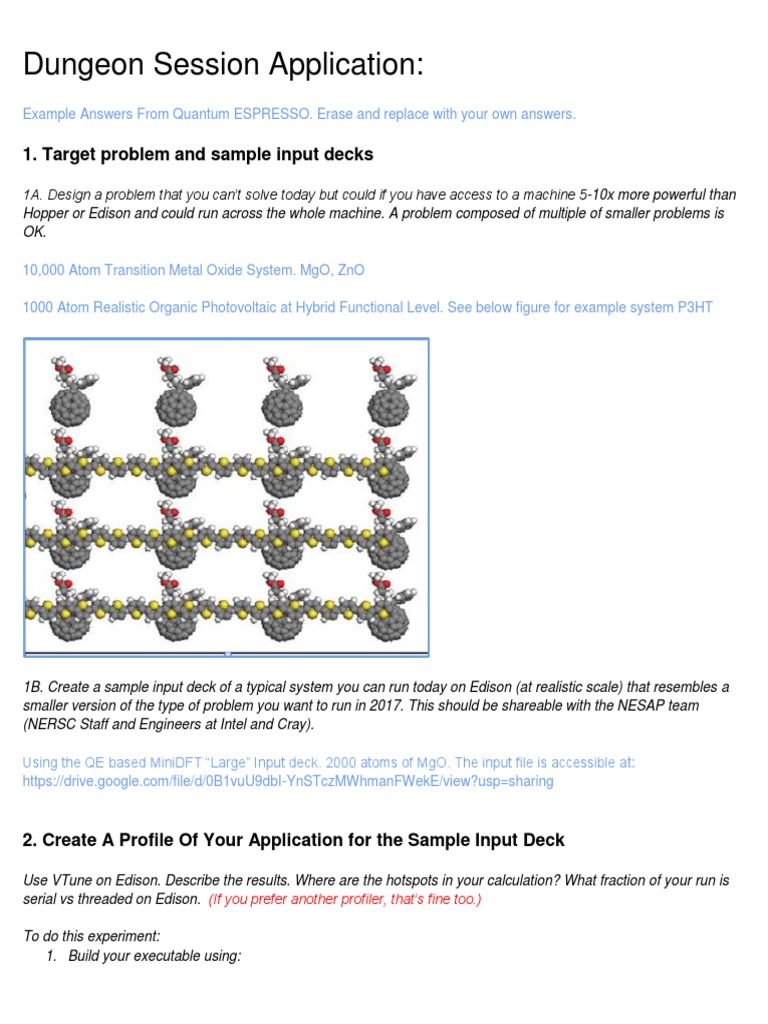 Dungeon Session Application:

Example Answers From Quantum ESPRESSO. Erase and replace with your own answers.

1. Target problem and sample input decks

1A. Design a problem that you can't solve today but could if you have access to a machine 5-10x more powerful than Hopper or Edison and could run across the whole machine. A problem composed of multiple of smaller problems is OK.

10,000 Atom Transition Metal Oxide System. MgO, ZnO

1000 Atom Realistic Organic Photovoltaic at Hybrid Functional Level. See below figure for example system P3HT

1B. Create a sample input deck of a typical system you can run today on Edison (at realistic scale) that resembles a smaller version of the type of problem you want to run in 2017. This should be shareable with the NESAP team (NERSC Staff and Engineers at Intel and Cray).

Using the QE based MiniDFT "Large" Input deck. 2000 atoms of MgO. The input file is accessible at: https://drive.google.com/file/d/0B1vuU9dbI-YnSTczMWhmanFWekE/view?usp=sharing

2. Create A Profile Of Your Application for the Sample Input Deck

Use VTune on Edison. Describe the results. Where are the hotspots in your calculation? What fraction of your run is serial vs threaded on Edison. (If you prefer another profiler, that's fine too.)

To do this experiment:
1. Build your executable using: