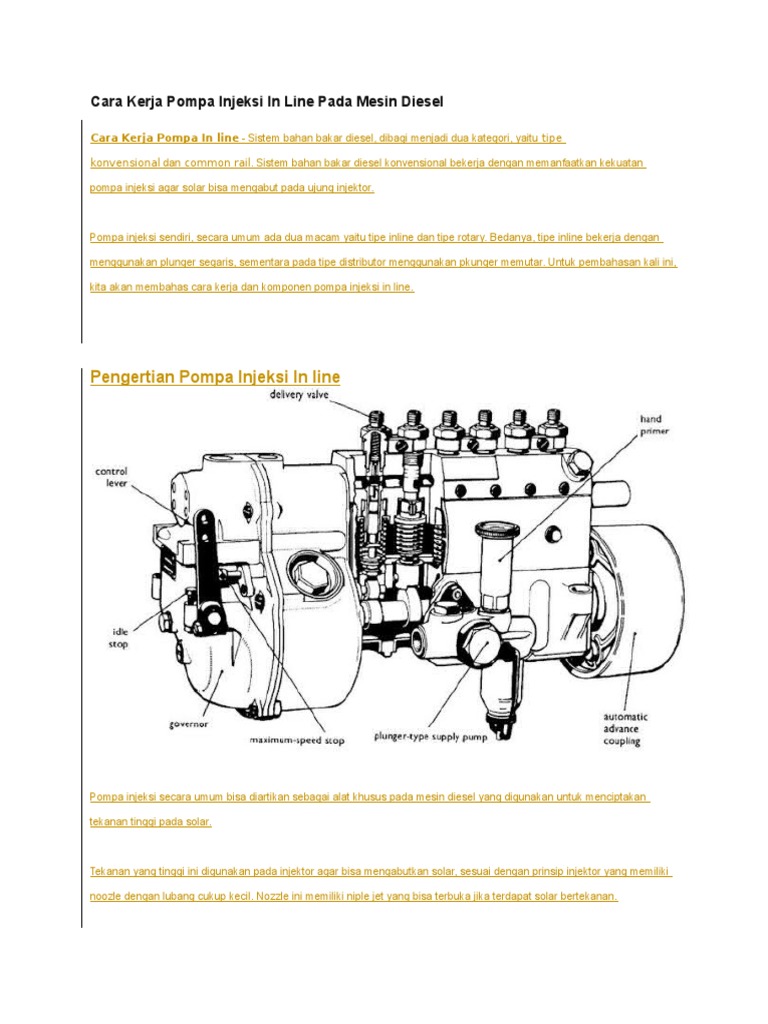 Cara Kerja Pompa Injeksi In Line Pada Mesin Diesel

Cara Kerja Pompa In line - Sistem bahan bakar diesel, dibagi menjadi dua kategori, yaitu tipe konvensional dan common rail. Sistem bahan bakar diesel konvensional bekerja dengan memanfaatkan kekuatan pompa injeksi agar solar bisa mengabut pada ujung injektor.

Pompa injeksi sendiri, secara umum ada dua macam yaitu tipe inline dan tipe rotary. Bedanya, tipe inline bekerja dengan menggunakan plunger segaris, sementara pada tipe distributor menggunakan pkunger memutar. Untuk pembahasan kali ini, kita akan membahas cara kerja dan komponen pompa injeksi in line.

Pengertian Pompa Injeksi In line

delivery valve

hand primer

control lever

idle stop

governor

maximum-speed stop

plunger-type supply pump

automatic advance coupling

Pompa injeksi secara umum bisa diartikan sebagai alat khusus pada mesin diesel yang digunakan untuk menciptakan tekanan tinggi pada solar.

Tekanan yang tinggi ini digunakan pada injektor agar bisa mengabutkan solar, sesuai dengan prinsip injektor yang memiliki noozle dengan lubang cukup kecil. Nozzle ini memiliki niple jet yang bisa terbuka jika terdapat solar bertekanan.