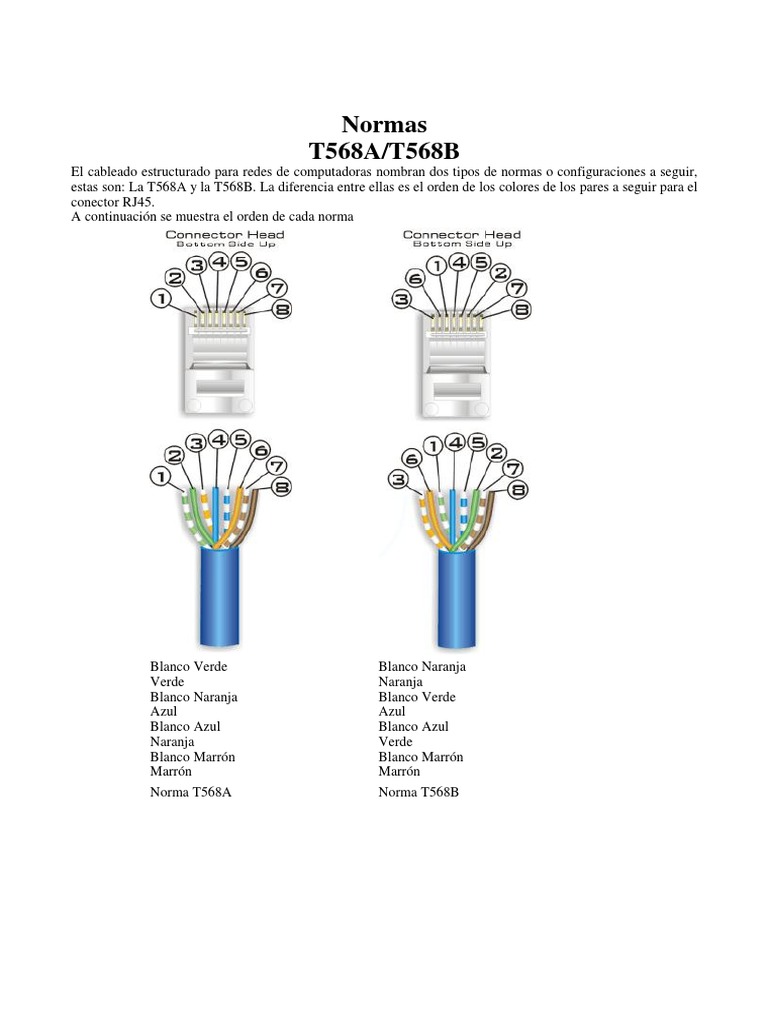 Normas
T568A/T568B

El cableado estructurado para redes de computadoras nombran dos tipos de normas o configuraciones a seguir, estas son: La T568A y la T568B. La diferencia entre ellas es el orden de los colores de los pares a seguir para el conector RJ45.
A continuación se muestra el orden de cada norma

Connector Head
Bottom Side Up

1 2 3 4 5 6 7 8

1 2 3 4 5 6 7 8

Blanco Verde
Verde
Blanco Naranja
Azul
Blanco Azul
Naranja
Blanco Marrón
Marrón

Norma T568A

Connector Head
Bottom Side Up

3 6 1 4 5 2 7 8

3 6 1 4 5 2 7 8

Blanco Naranja
Naranja
Blanco Verde
Azul
Blanco Azul
Verde
Blanco Marrón
Marrón

Norma T568B