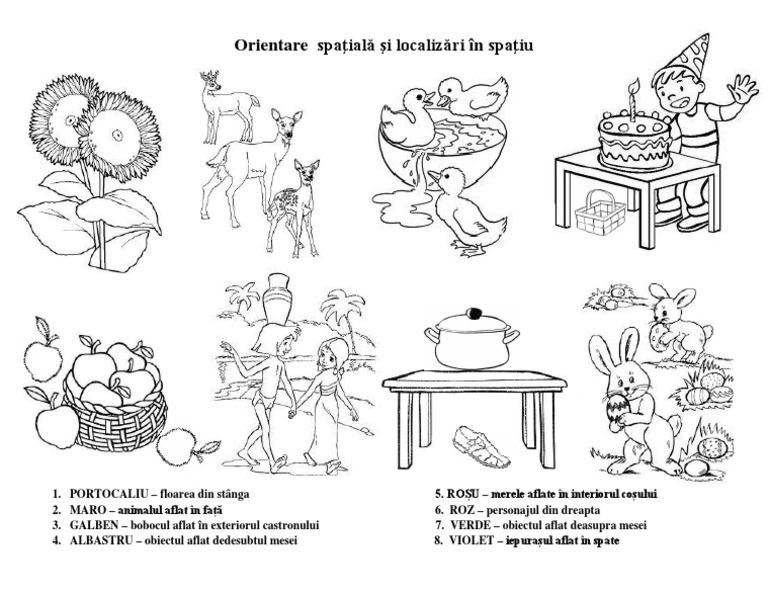 Orientare spațială și localizări în spațiu

1. PORTOCALIU – floarea din stânga
2. MARO – animalul aflat în față
3. GALBEN – bobocul aflat în exteriorul castronului
4. ALBASTRU – obiectul aflat dedesubtul mesei

5. ROȘU – merele aflate în interiorul coșului
6. ROZ – personajul din dreapta
7. VERDE – obiectul aflat deasupra mesei
8. VIOLET – iepurașul aflat în spate