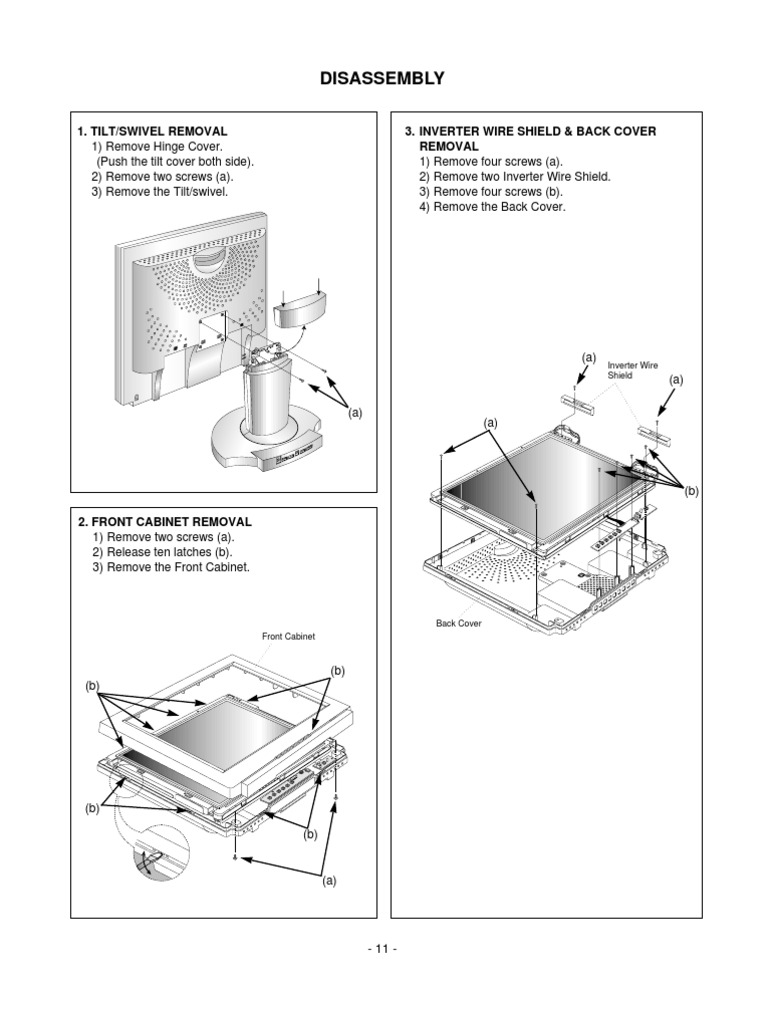 DISASSEMBLY

1. TILT/SWIVEL REMOVAL
1) Remove Hinge Cover.
(Push the tilt cover both side).
2) Remove two screws (a).
3) Remove the Tilt/swivel.

(a)

2. FRONT CABINET REMOVAL
1) Remove two screws (a).
2) Release ten latches (b).
3) Remove the Front Cabinet.

Front Cabinet

(b)

(b)

(b)

(b)

(a)

3. INVERTER WIRE SHIELD & BACK COVER REMOVAL
1) Remove four screws (a).
2) Remove two Inverter Wire Shield.
3) Remove four screws (b).
4) Remove the Back Cover.

(a)

Inverter Wire Shield

(a)

(a)

(b)

Back Cover

- 11 -