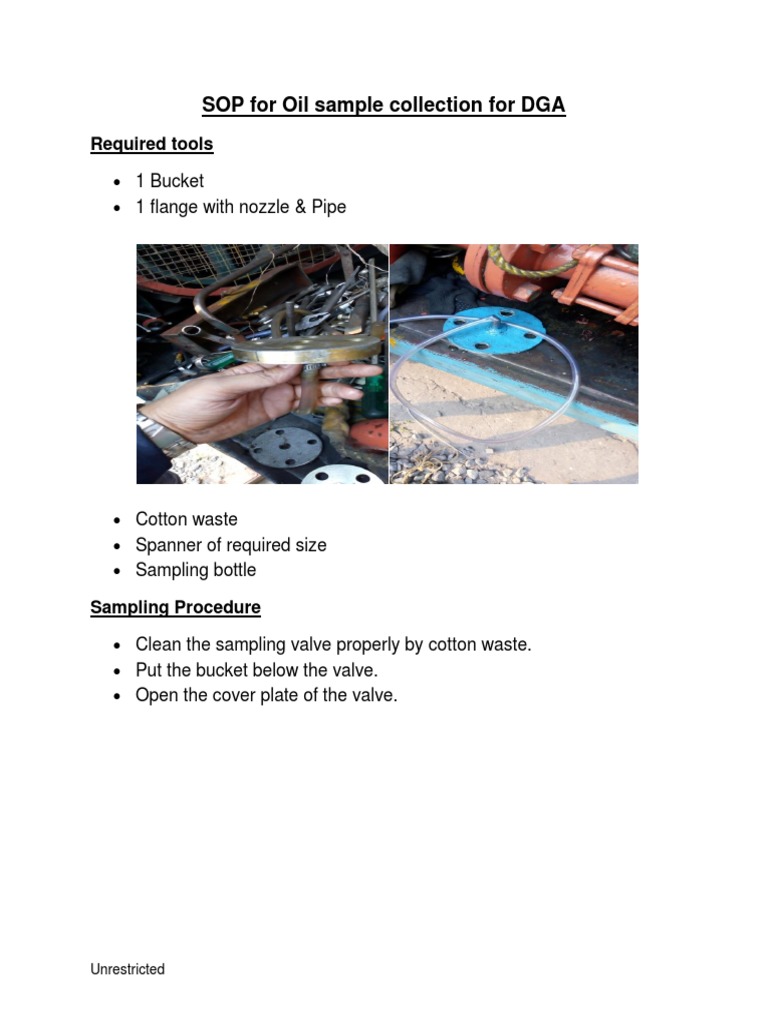 SOP for Oil sample collection for DGA

Required tools

- 1 Bucket
- 1 flange with nozzle & Pipe

- Cotton waste
- Spanner of required size
- Sampling bottle

Sampling Procedure

- Clean the sampling valve properly by cotton waste.
- Put the bucket below the valve.
- Open the cover plate of the valve.

Unrestricted