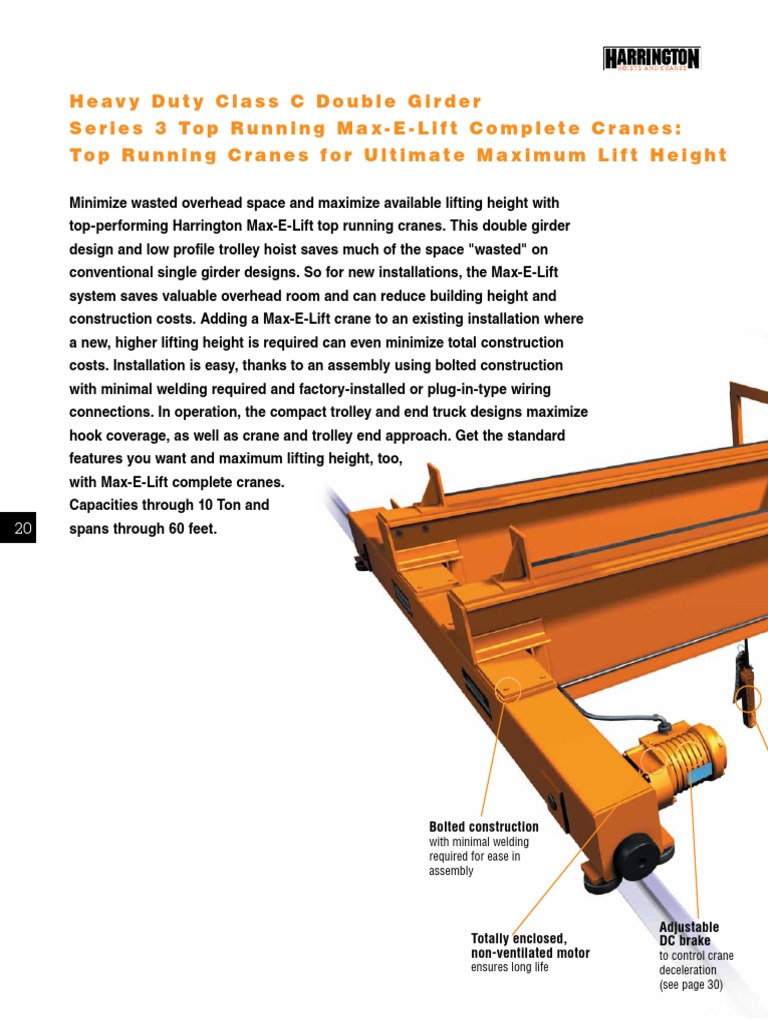 HARRINGTON
HOISTS AND CRANES

Heavy Duty Class C Double Girder
Series 3 Top Running Max-E-Lift Complete Cranes:
Top Running Cranes for Ultimate Maximum Lift Height

Minimize wasted overhead space and maximize available lifting height with top-performing Harrington Max-E-Lift top running cranes. This double girder design and low profile trolley hoist saves much of the space "wasted" on conventional single girder designs. So for new installations, the Max-E-Lift system saves valuable overhead room and can reduce building height and construction costs. Adding a Max-E-Lift crane to an existing installation where a new, higher lifting height is required can even minimize total construction costs. Installation is easy, thanks to an assembly using bolted construction with minimal welding required and factory-installed or plug-in-type wiring connections. In operation, the compact trolley and end truck designs maximize hook coverage, as well as crane and trolley end approach. Get the standard features you want and maximum lifting height, too, with Max-E-Lift complete cranes. Capacities through 10 Ton and spans through 60 feet.

20

Bolted construction
with minimal welding required for ease in assembly

Totally enclosed, non-ventilated motor
ensures long life

Adjustable DC brake
to control crane deceleration (see page 30)