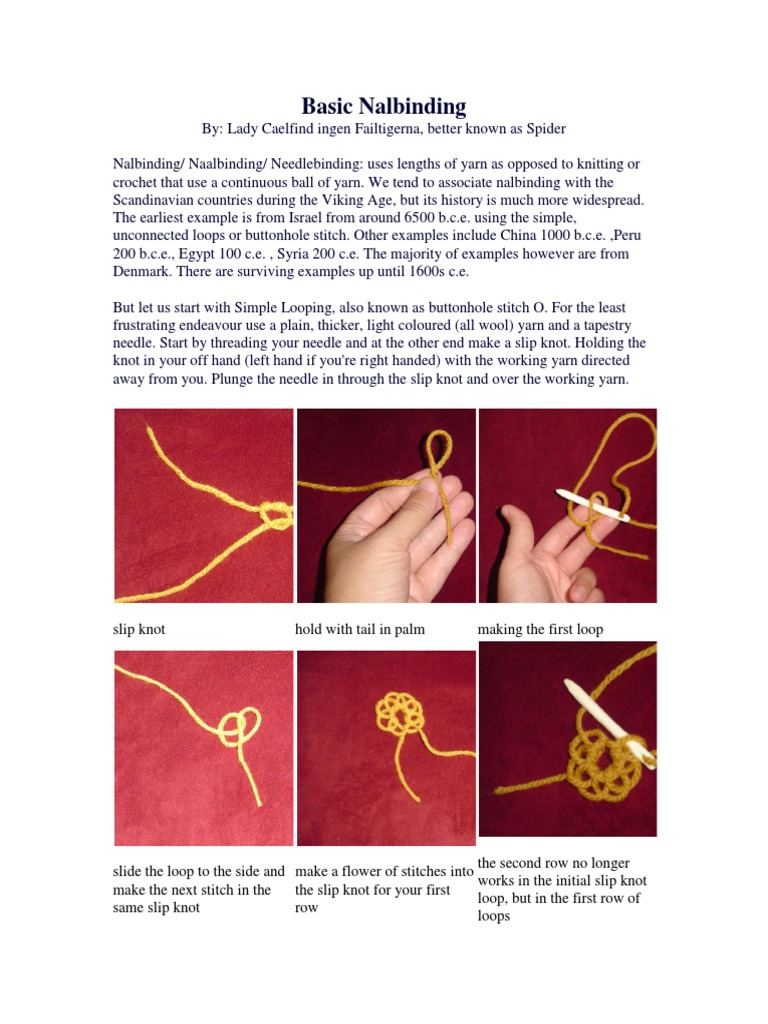 Basic Nalbinding
By: Lady Caelfind ingen Failtigerna, better known as Spider

Nalbinding/ Naalbinding/ Needlebinding: uses lengths of yarn as opposed to knitting or crochet that use a continuous ball of yarn. We tend to associate nalbinding with the Scandinavian countries during the Viking Age, but its history is much more widespread. The earliest example is from Israel from around 6500 b.c.e. using the simple, unconnected loops or buttonhole stitch. Other examples include China 1000 b.c.e. ,Peru 200 b.c.e., Egypt 100 c.e. , Syria 200 c.e. The majority of examples however are from Denmark. There are surviving examples up until 1600s c.e.

But let us start with Simple Looping, also known as buttonhole stitch O. For the least frustrating endeavour use a plain, thicker, light coloured (all wool) yarn and a tapestry needle. Start by threading your needle and at the other end make a slip knot. Holding the knot in your off hand (left hand if you're right handed) with the working yarn directed away from you. Plunge the needle in through the slip knot and over the working yarn.

slip knot

hold with tail in palm

making the first loop

slide the loop to the side and make the next stitch in the same slip knot

make a flower of stitches into the slip knot for your first row

the second row no longer works in the initial slip knot loop, but in the first row of loops