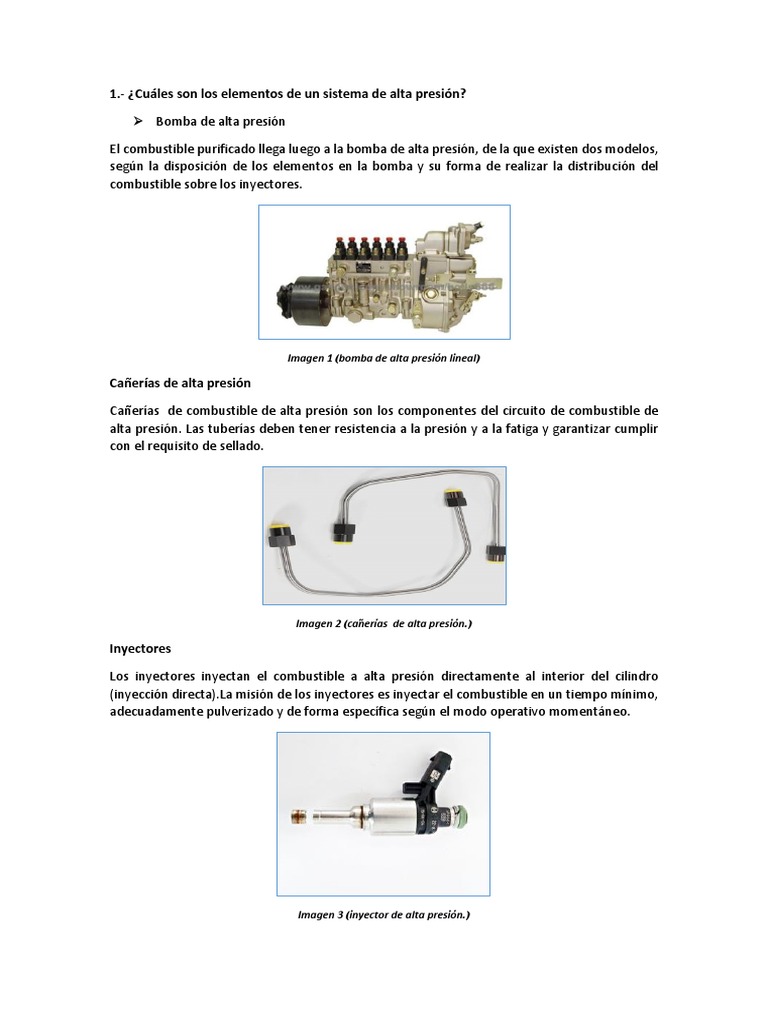 1.- ¿Cuáles son los elementos de un sistema de alta presión?

➢ Bomba de alta presión

El combustible purificado llega luego a la bomba de alta presión, de la que existen dos modelos, según la disposición de los elementos en la bomba y su forma de realizar la distribución del combustible sobre los inyectores.

Imagen 1 (bomba de alta presión lineal)

Cañerías de alta presión

Cañerías de combustible de alta presión son los componentes del circuito de combustible de alta presión. Las tuberías deben tener resistencia a la presión y a la fatiga y garantizar cumplir con el requisito de sellado.

Imagen 2 (cañerías de alta presión.)

Inyectores

Los inyectores inyectan el combustible a alta presión directamente al interior del cilindro (inyección directa).La misión de los inyectores es inyectar el combustible en un tiempo mínimo, adecuadamente pulverizado y de forma específica según el modo operativo momentáneo.

Imagen 3 (inyector de alta presión.)