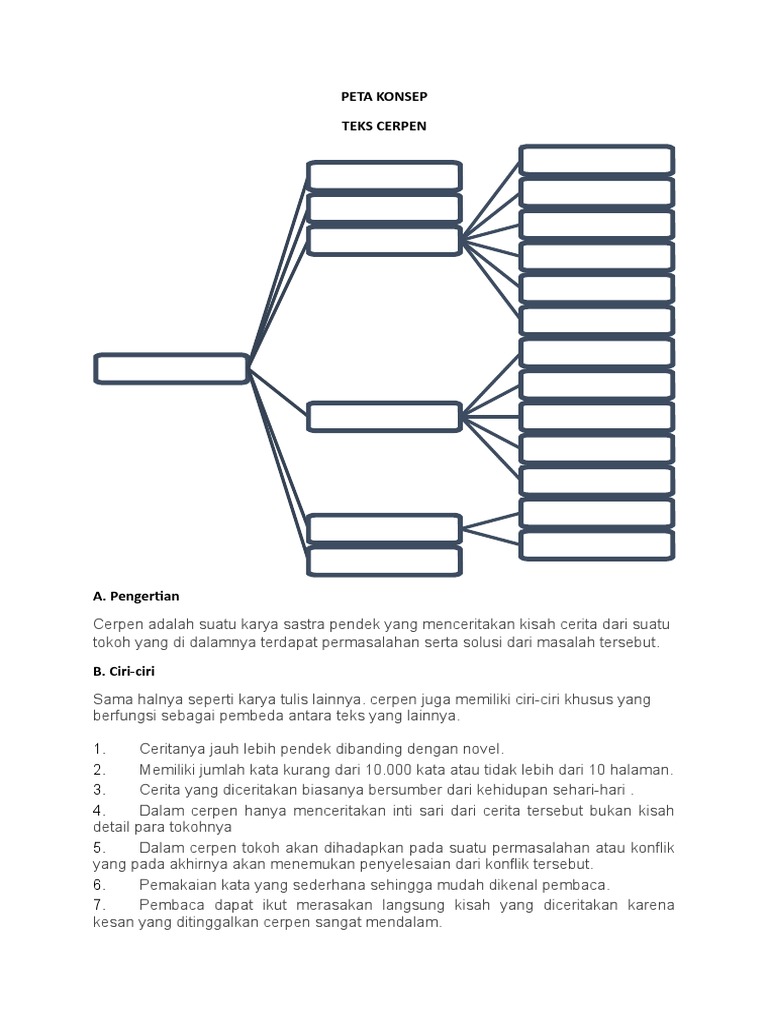 PETA KONSEP

TEKS CERPEN

A. Pengertian

Cerpen adalah suatu karya sastra pendek yang menceritakan kisah cerita dari suatu tokoh yang di dalamnya terdapat permasalahan serta solusi dari masalah tersebut.

B. Ciri-ciri

Sama halnya seperti karya tulis lainnya. cerpen juga memiliki ciri-ciri khusus yang berfungsi sebagai pembeda antara teks yang lainnya.

1. Ceritanya jauh lebih pendek dibanding dengan novel.

2. Memiliki jumlah kata kurang dari 10.000 kata atau tidak lebih dari 10 halaman.

3. Cerita yang diceritakan biasanya bersumber dari kehidupan sehari-hari .

4. Dalam cerpen hanya menceritakan inti sari dari cerita tersebut bukan kisah detail para tokohnya

5. Dalam cerpen tokoh akan dihadapkan pada suatu permasalahan atau konflik yang pada akhirnya akan menemukan penyelesaian dari konflik tersebut.

6. Pemakaian kata yang sederhana sehingga mudah dikenal pembaca.

7. Pembaca dapat ikut merasakan langsung kisah yang diceritakan karena kesan yang ditinggalkan cerpen sangat mendalam.