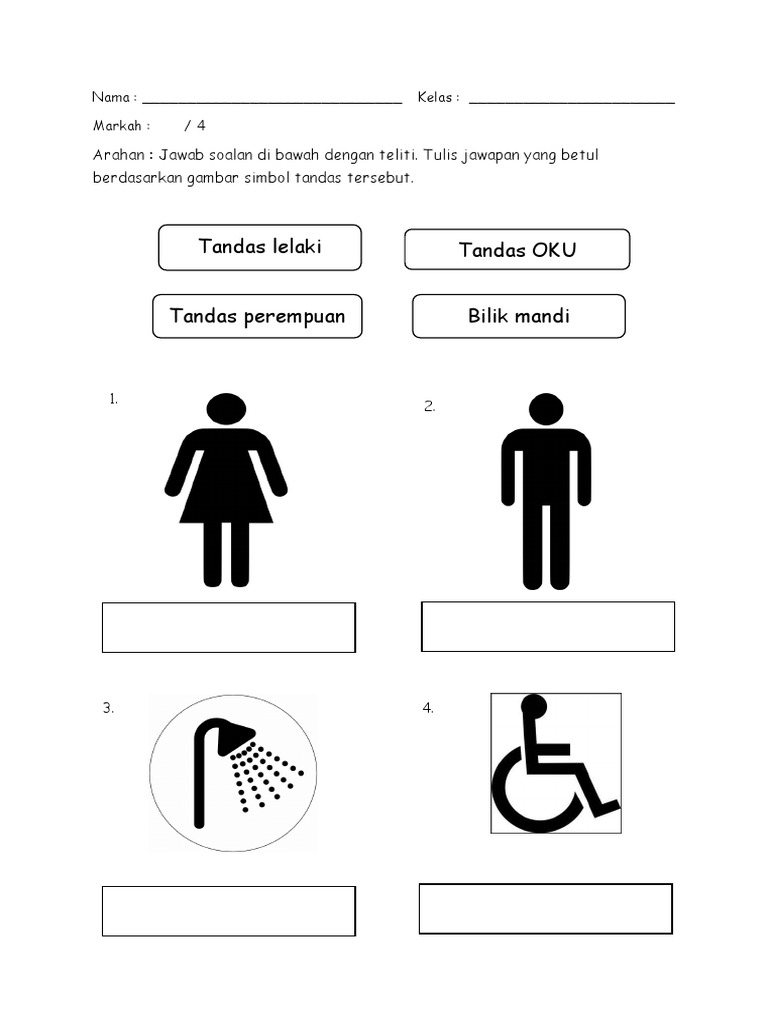 Nama : ______________________________ Kelas : ________________________

Markah : / 4

Arahan : Jawab soalan di bawah dengan teliti. Tulis jawapan yang betul berdasarkan gambar simbol tandas tersebut.

Tandas lelaki

Tandas OKU

Tandas perempuan

Bilik mandi

1.

2.

3.

4.