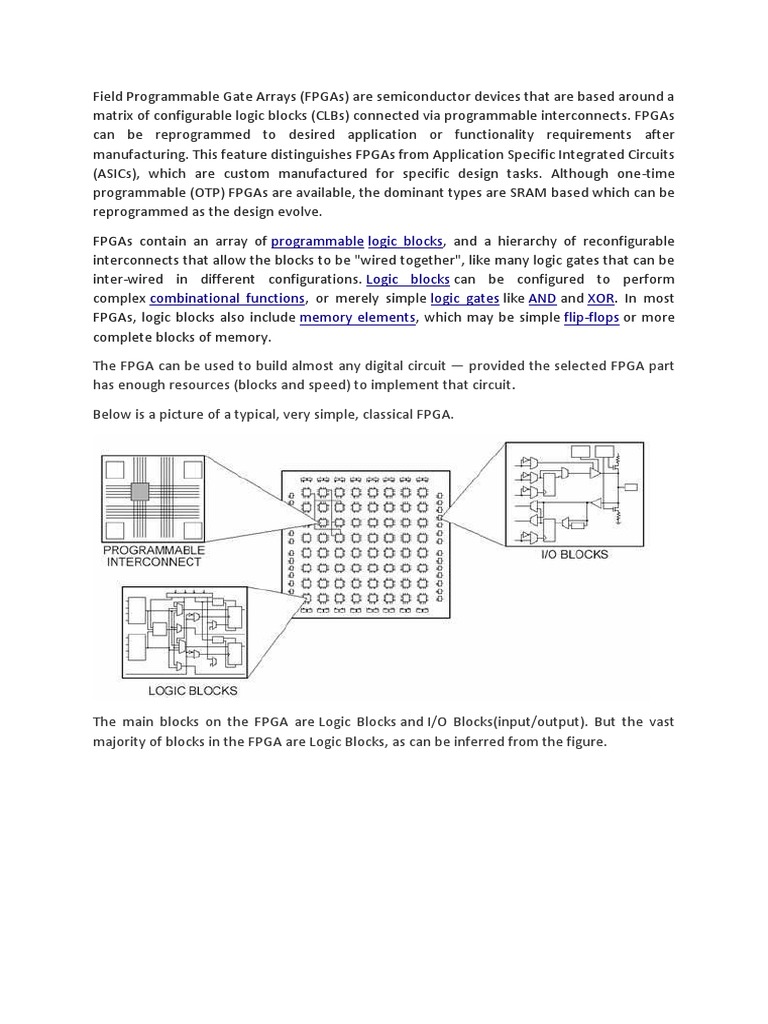 Field Programmable Gate Arrays (FPGAs) are semiconductor devices that are based around a matrix of configurable logic blocks (CLBs) connected via programmable interconnects. FPGAs can be reprogrammed to desired application or functionality requirements after manufacturing. This feature distinguishes FPGAs from Application Specific Integrated Circuits (ASICs), which are custom manufactured for specific design tasks. Although one-time programmable (OTP) FPGAs are available, the dominant types are SRAM based which can be reprogrammed as the design evolve.

FPGAs contain an array of programmable logic blocks, and a hierarchy of reconfigurable interconnects that allow the blocks to be "wired together", like many logic gates that can be inter-wired in different configurations. Logic blocks can be configured to perform complex combinational functions, or merely simple logic gates like AND and XOR. In most FPGAs, logic blocks also include memory elements, which may be simple flip-flops or more complete blocks of memory.

The FPGA can be used to build almost any digital circuit — provided the selected FPGA part has enough resources (blocks and speed) to implement that circuit.

Below is a picture of a typical, very simple, classical FPGA.

PROGRAMMABLE INTERCONNECT

I/O BLOCKS

LOGIC BLOCKS

The main blocks on the FPGA are Logic Blocks and I/O Blocks(input/output). But the vast majority of blocks in the FPGA are Logic Blocks, as can be inferred from the figure.