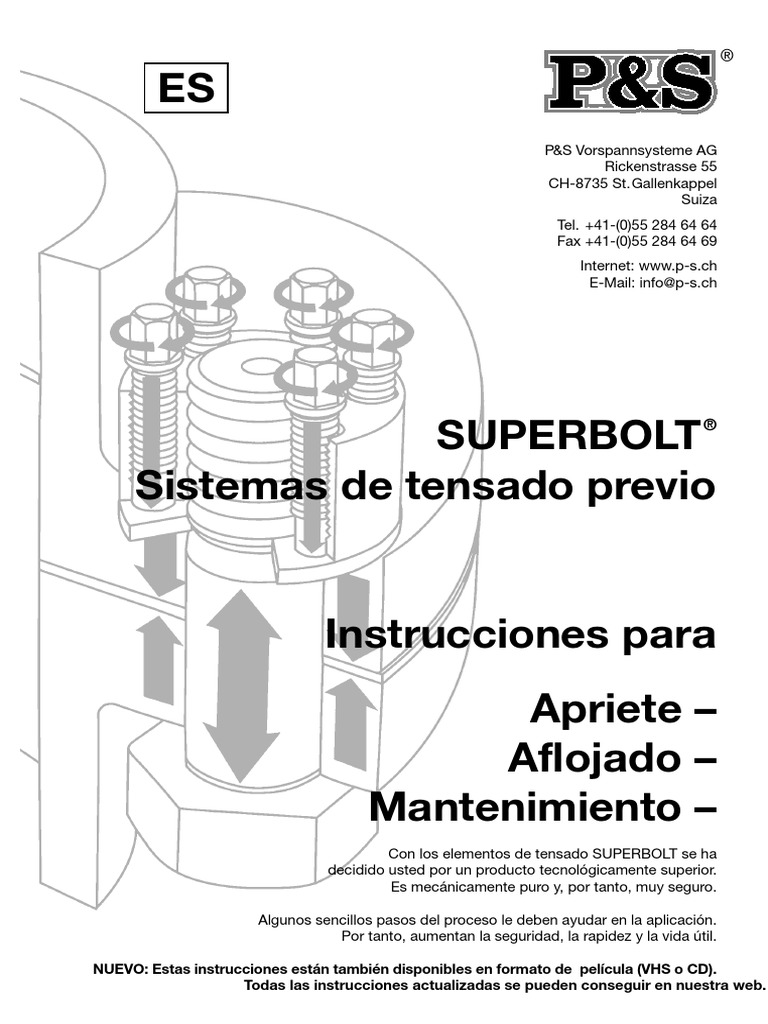 ES

P&S®

P&S Vorspannsysteme AG
Rickenstrasse 55
CH-8735 St. Gallenkappel
Suiza

Tel. +41-(0)55 284 64 64
Fax +41-(0)55 284 64 69

Internet: www.p-s.ch
E-Mail: info@p-s.ch

SUPERBOLT®
Sistemas de tensado previo

Instrucciones para

Apriete –
Aflojado –
Mantenimiento –

Con los elementos de tensado SUPERBOLT se ha decidido usted por un producto tecnológicamente superior. Es mecánicamente puro y, por tanto, muy seguro.

Algunos sencillos pasos del proceso le deben ayudar en la aplicación. Por tanto, aumentan la seguridad, la rapidez y la vida útil.

NUEVO: Estas instrucciones están también disponibles en formato de película (VHS o CD). Todas las instrucciones actualizadas se pueden conseguir en nuestra web.