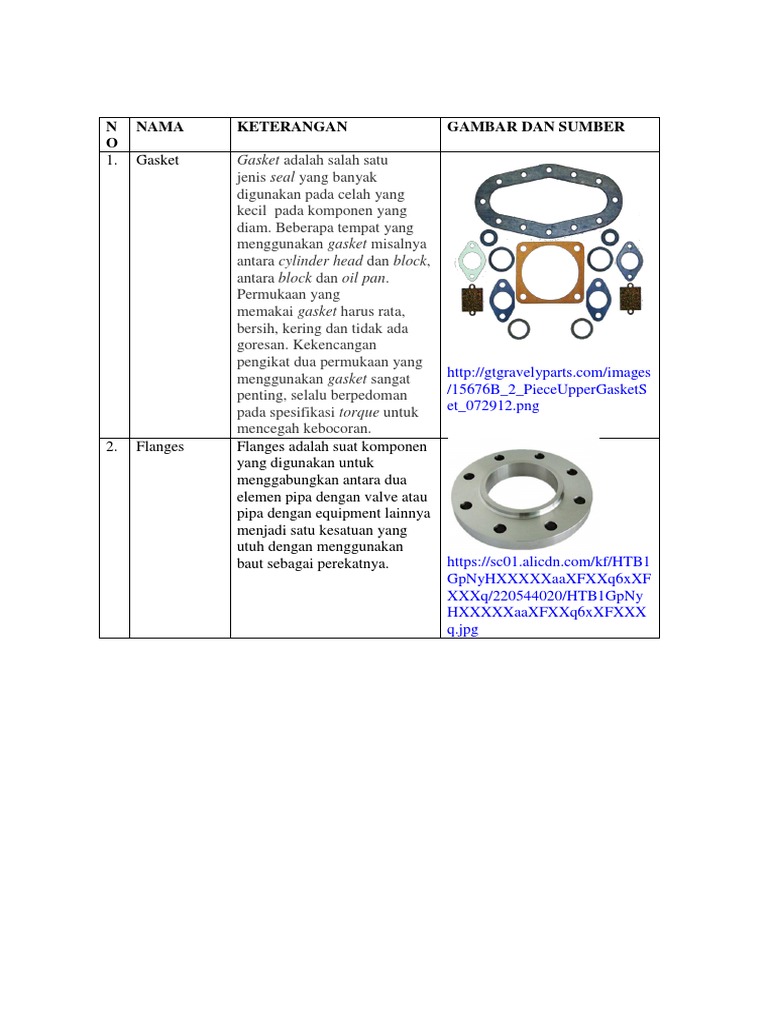 | NO | NAMA | KETERANGAN | GAMBAR DAN SUMBER |
|---|---|---|---|
| 1. | Gasket | Gasket adalah salah satu jenis seal yang banyak digunakan pada celah yang kecil pada komponen yang diam. Beberapa tempat yang menggunakan gasket misalnya antara cylinder head dan block, antara block dan oil pan. Permukaan yang memakai gasket harus rata, bersih, kering dan tidak ada goresan. Kekencangan pengikat dua permukaan yang menggunakan gasket sangat penting, selalu berpedoman pada spesifikasi torque untuk mencegah kebocoran. | http://gtgravelyparts.com/images/15676B_2_PieceUpperGasketSet_072912.png |
| 2. | Flanges | Flanges adalah suat komponen yang digunakan untuk menggabungkan antara dua elemen pipa dengan valve atau pipa dengan equipment lainnya menjadi satu kesatuan yang utuh dengan menggunakan baut sebagai perekatnya. | https://sc01.alicdn.com/kf/HTB1GpNyHXXXXXaaXFXXq6xXFXXXq/220544020/HTB1GpNyHXXXXXaaXFXXq6xXFXXXq.jpg |